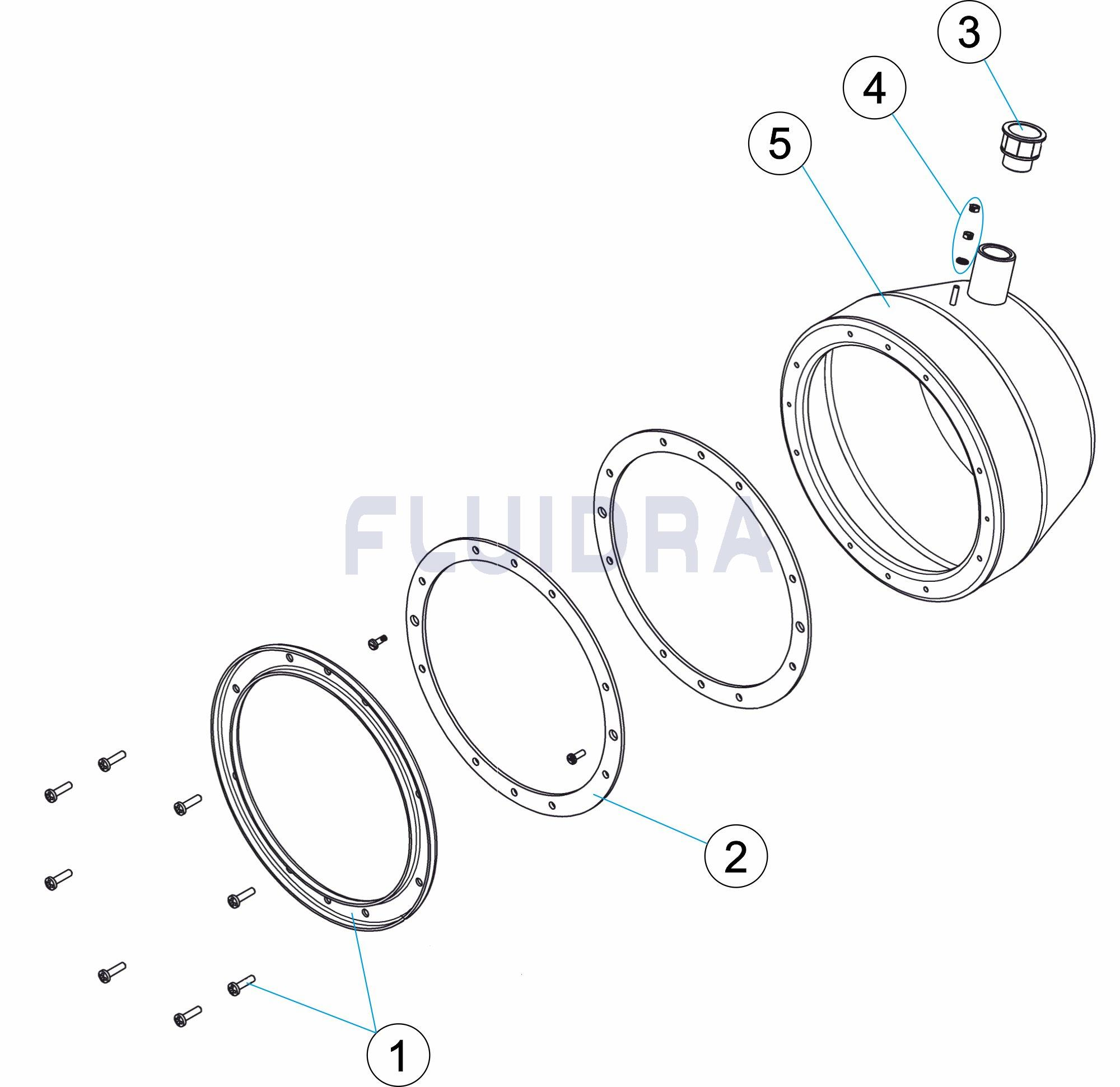 3
4
5
FLUIDRA
2
1