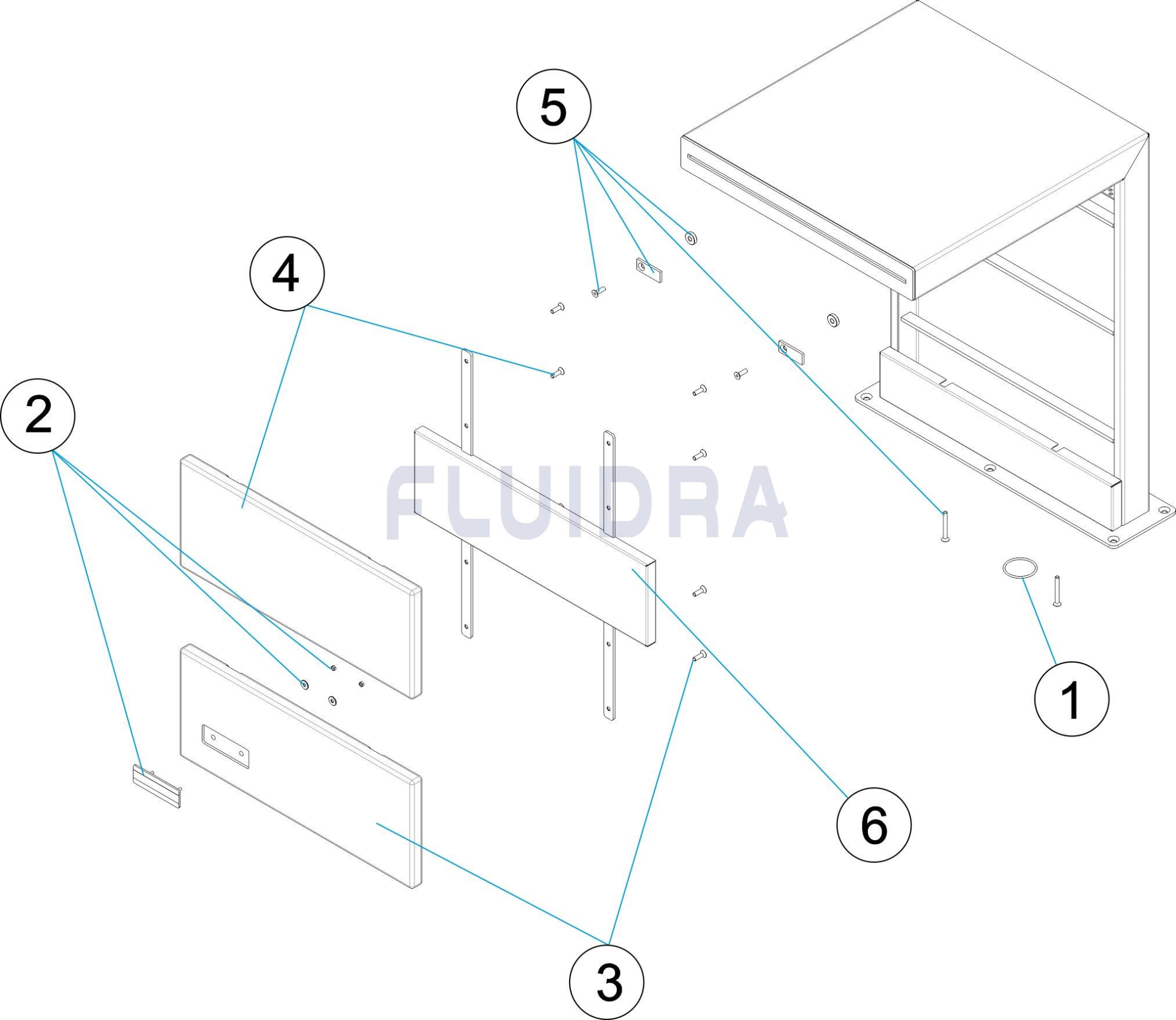 5
4
2
FLUIDRA
1
6
3