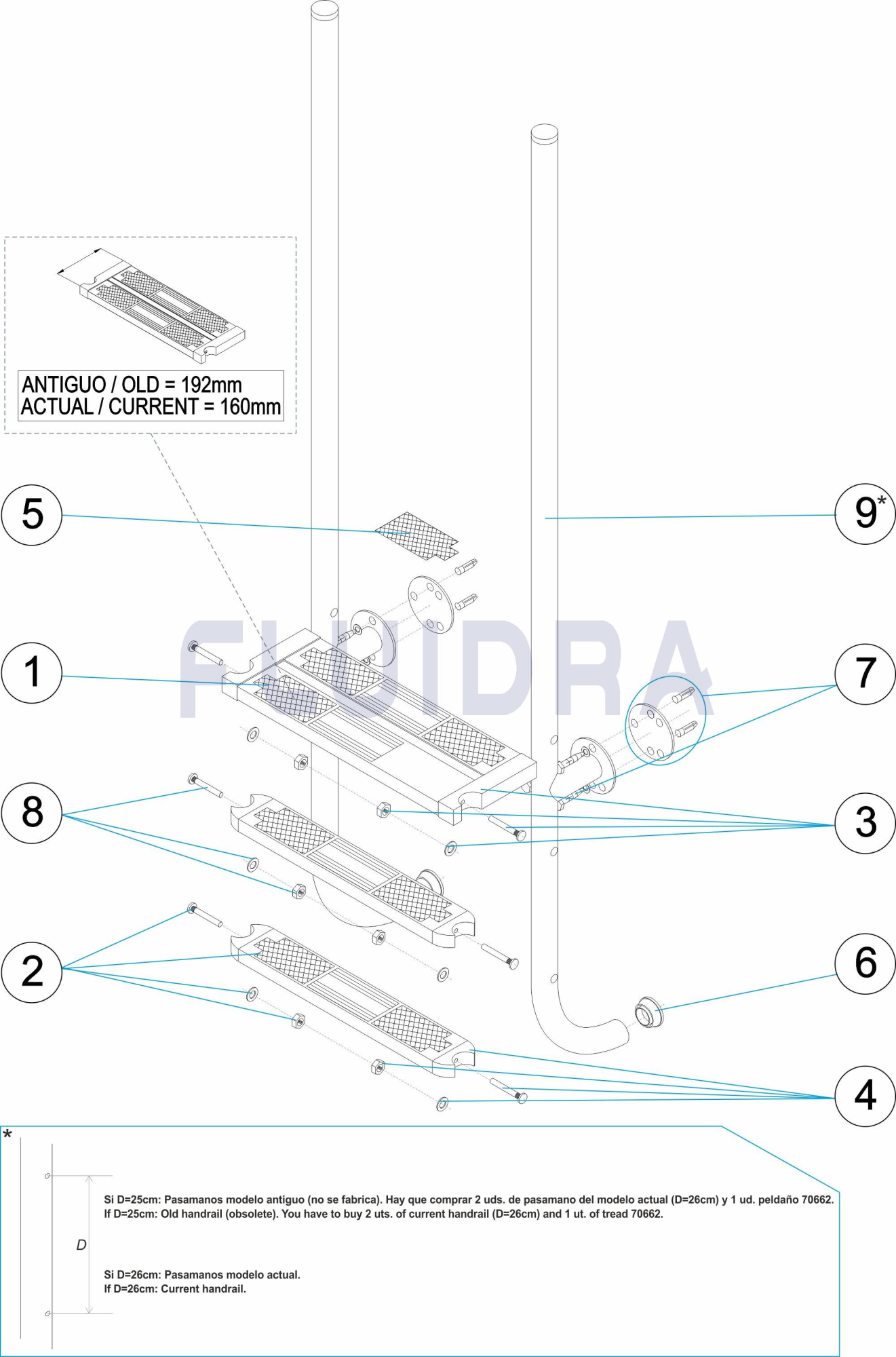 ANTIGUO / OLD = 192mm
ACTUAL / CURRENT = 160mm

5

9*

FLUIDRA

1

7

8

3

2

6

4

*

D

Si D=25cm: Pasamanos modelo antiguo (no se fabrica). Hay que comprar 2 uds. de pasamano del modelo actual (D=26cm) y 1 ud. peldaño 70662.
If D=25cm: Old handrail (obsolete). You have to buy 2 uts. of current handrail (D=26cm) and 1 ut. of tread 70662.

Si D=26cm: Pasamanos modelo actual.
If D=26cm: Current handrail.