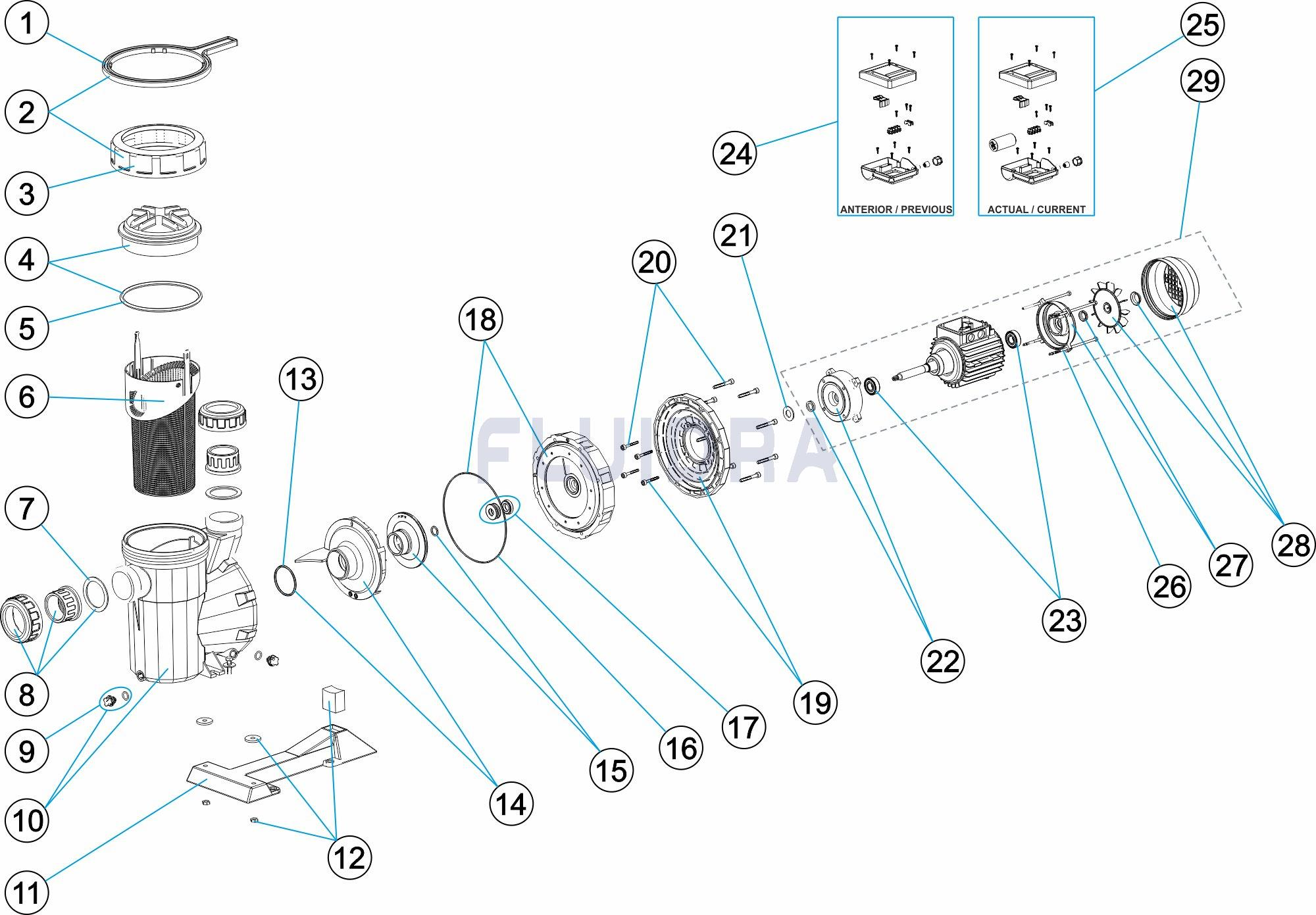 1
2
3
4
5
6
7
8
9
10
11
12
13
14
15
16
17
18
19
20
21
22
23
24
25
26
27
28
29

ANTERIOR / PREVIOUS

ACTUAL / CURRENT

FLUIDRA