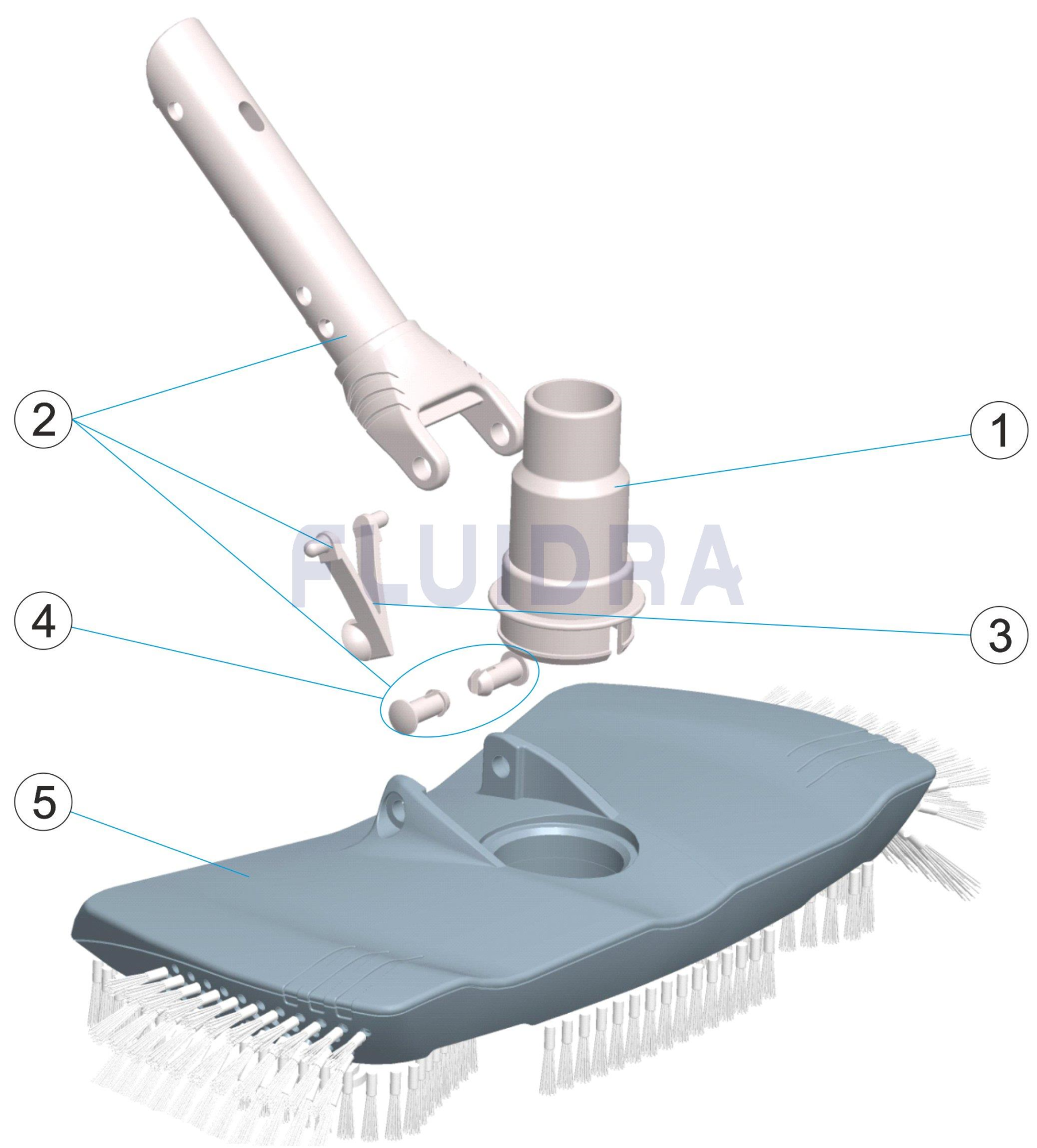 2
1
FLUIDRA
4
3
5