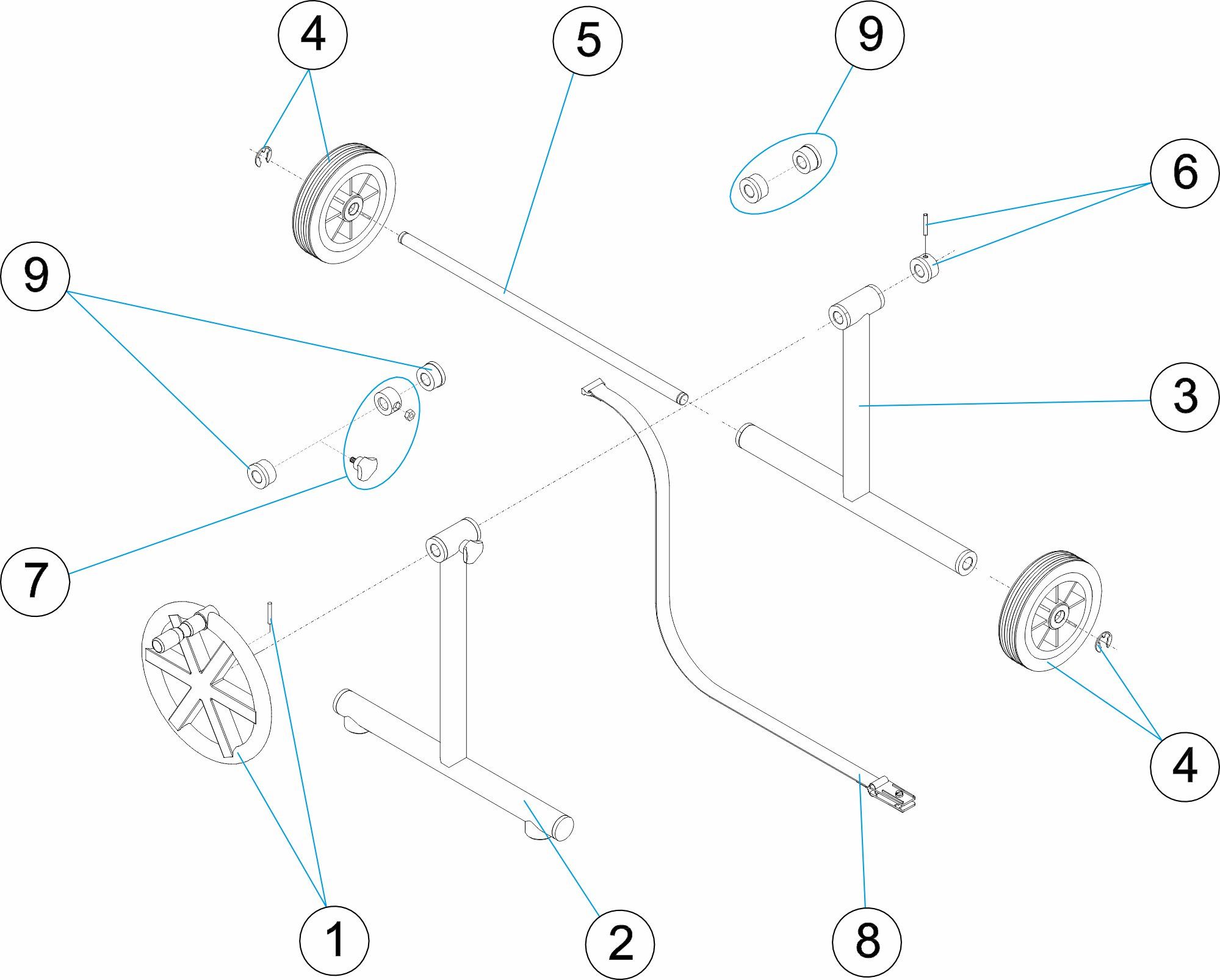 4
5
9
6
9
3
7
4
1
2
8