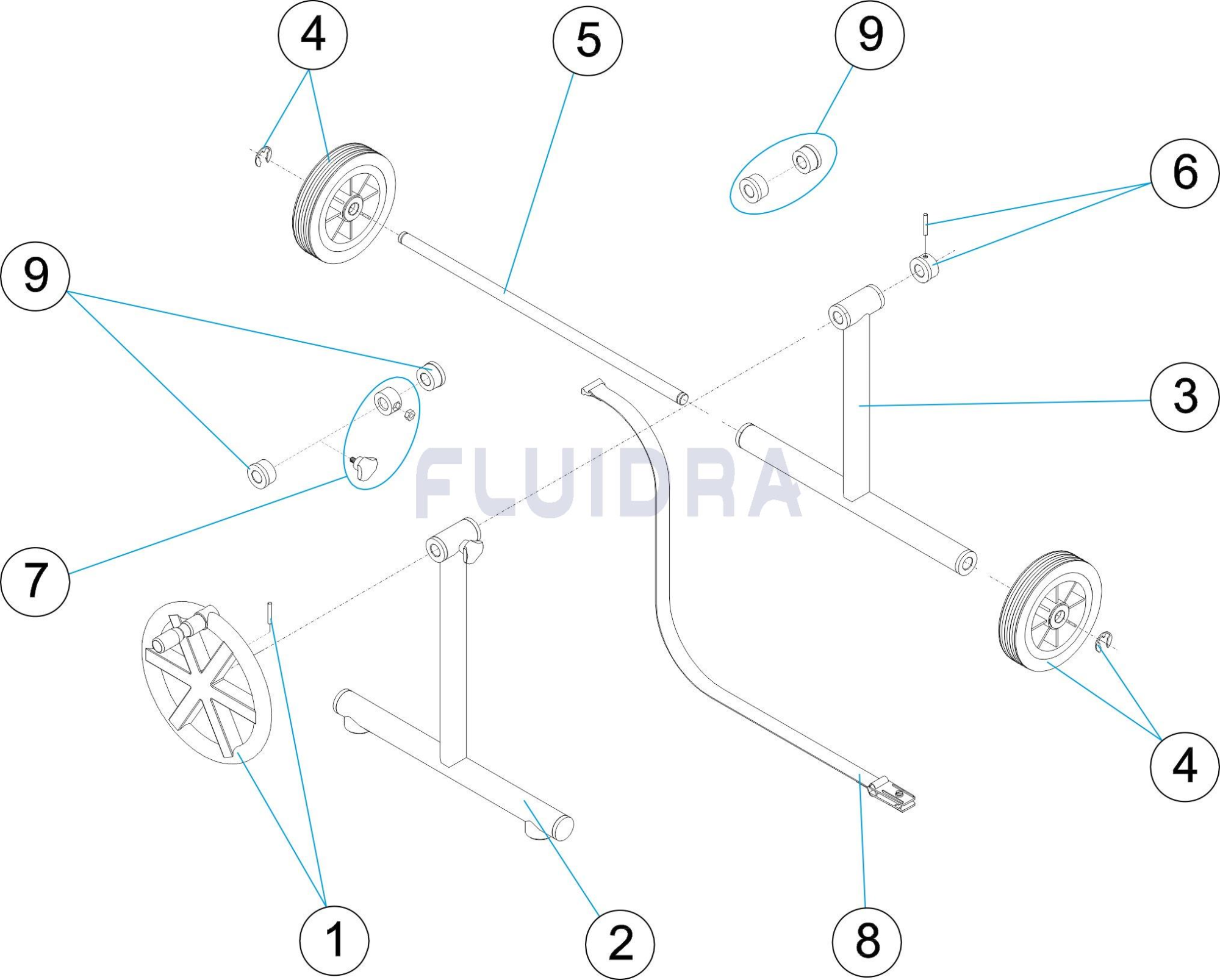 4
5
9
6
9
3
FLUIDRA
7
4
1
2
8