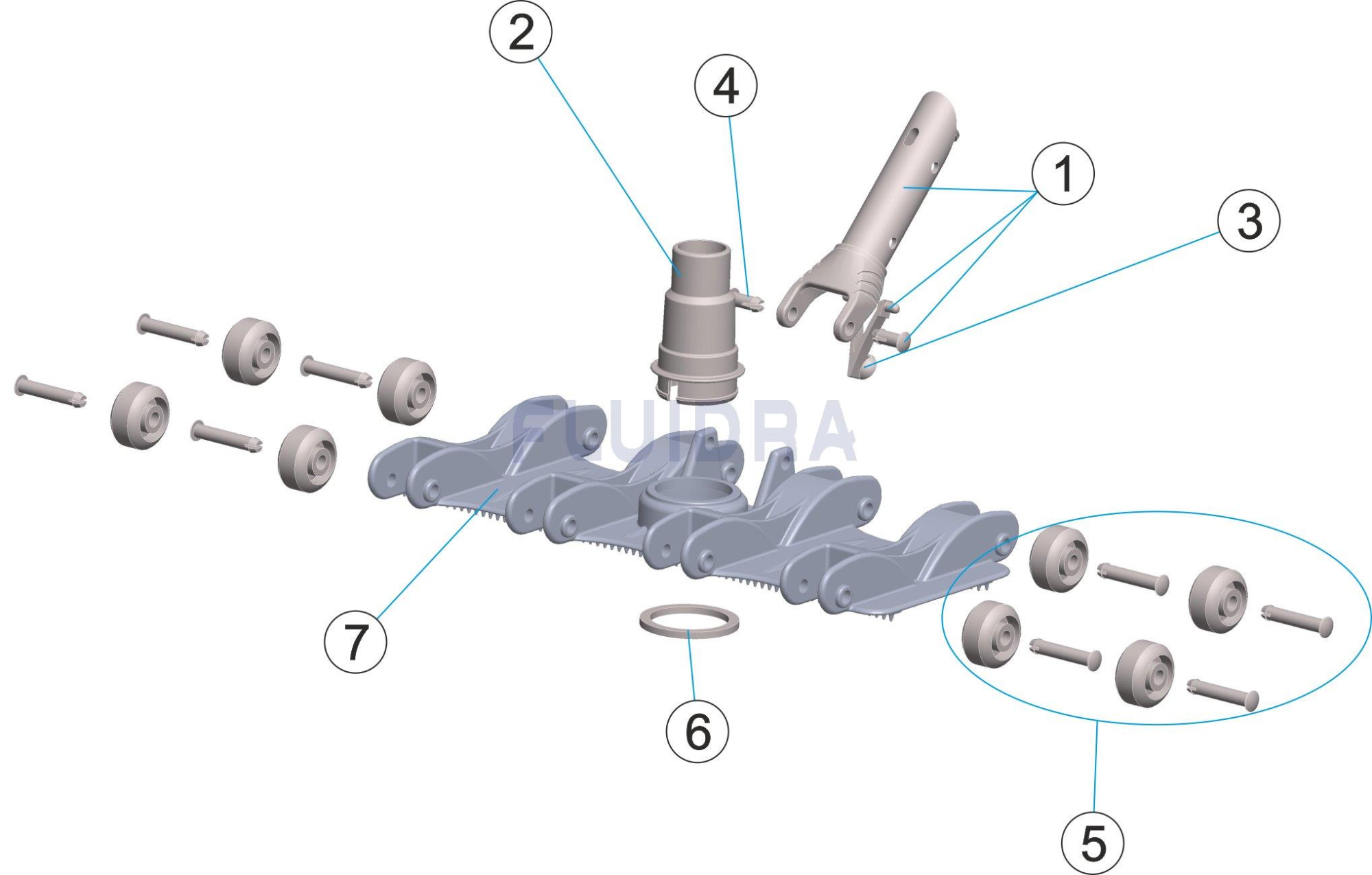 2
4
1
3
FLUIDRA
7
6
5