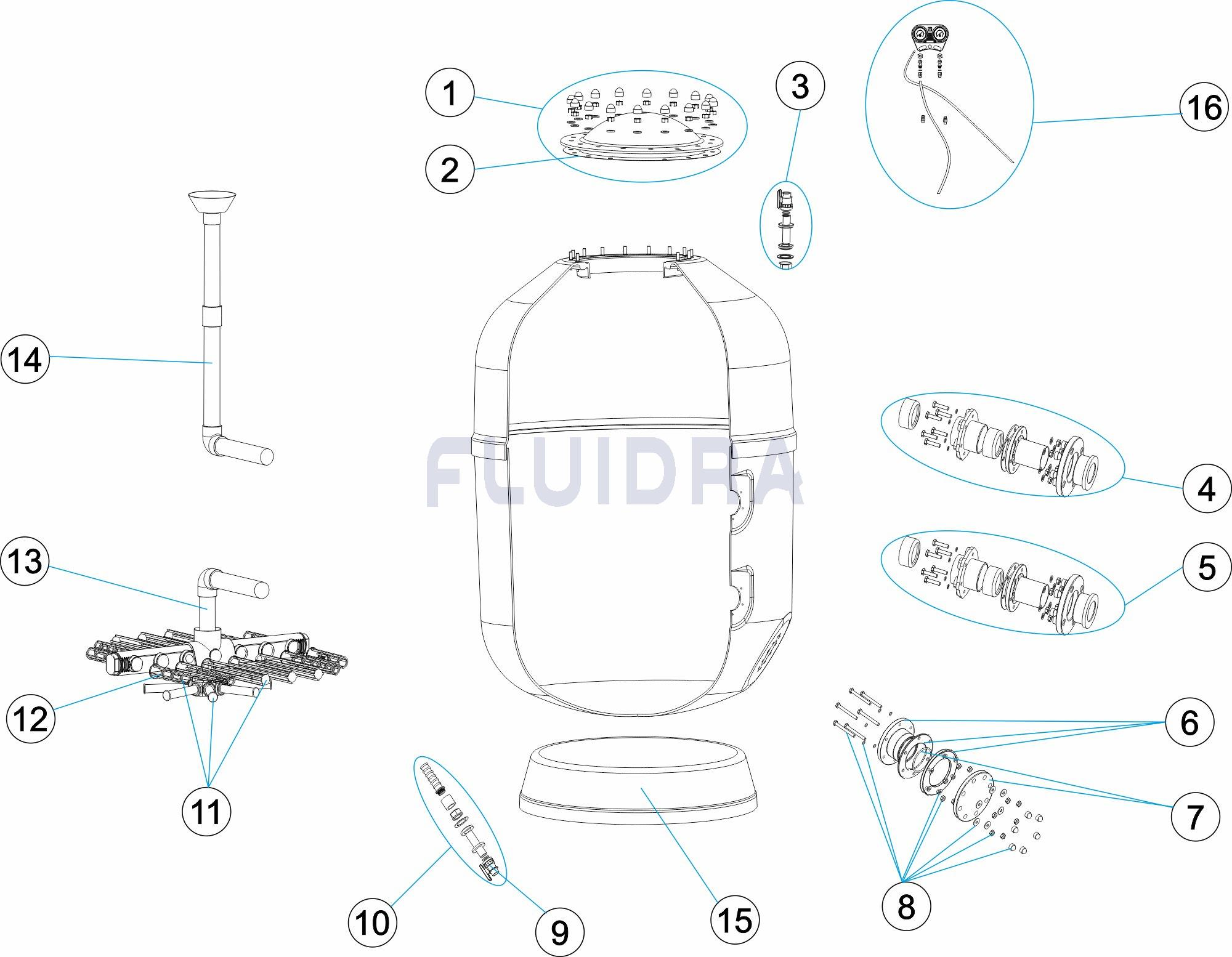 1
2
3
16
14
FLUIDRA
4
5
13
12
11
6
7
8
10
9
15