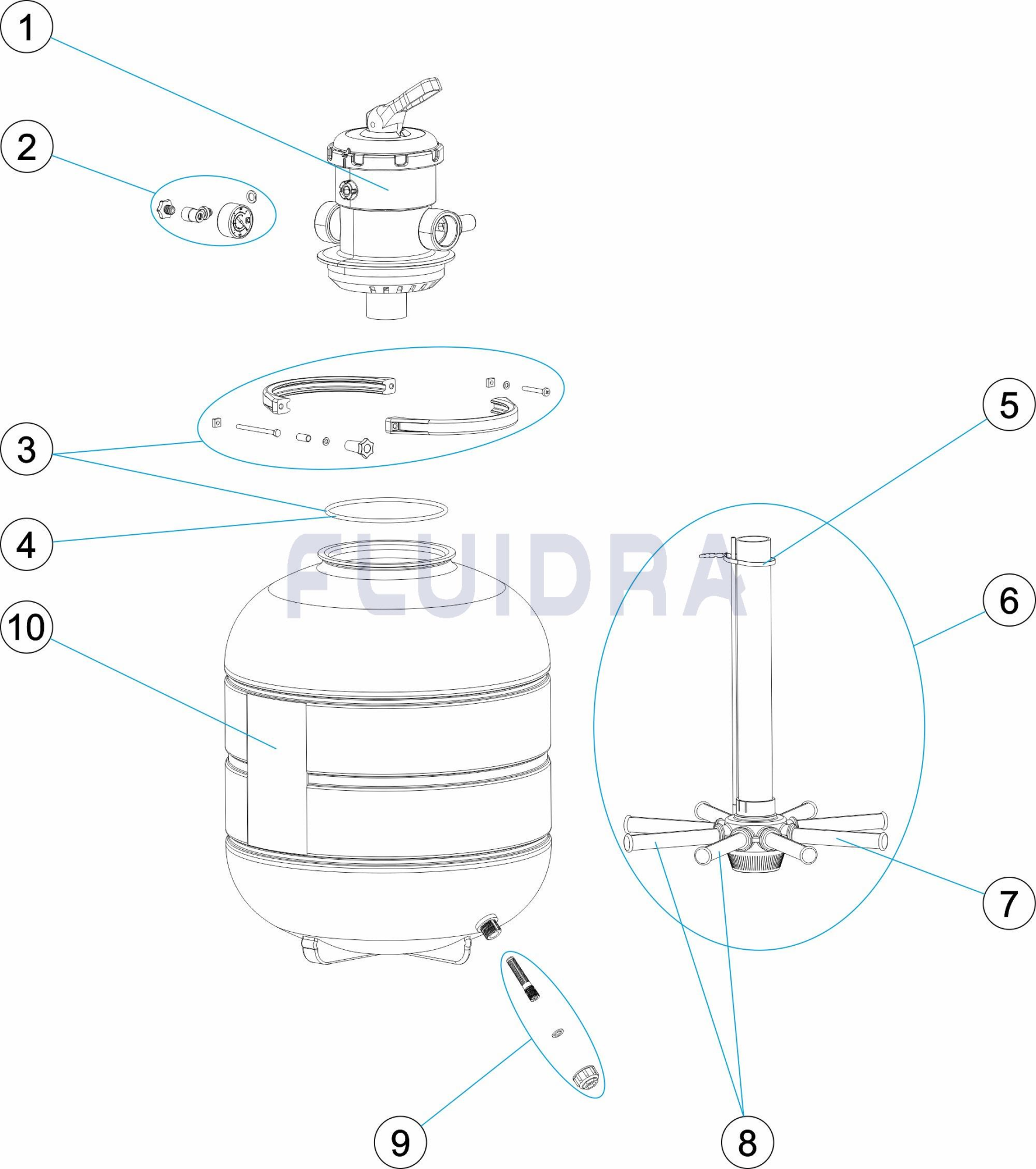 1
2
3
4
10
FLUIDRA
5
6
7
9
8