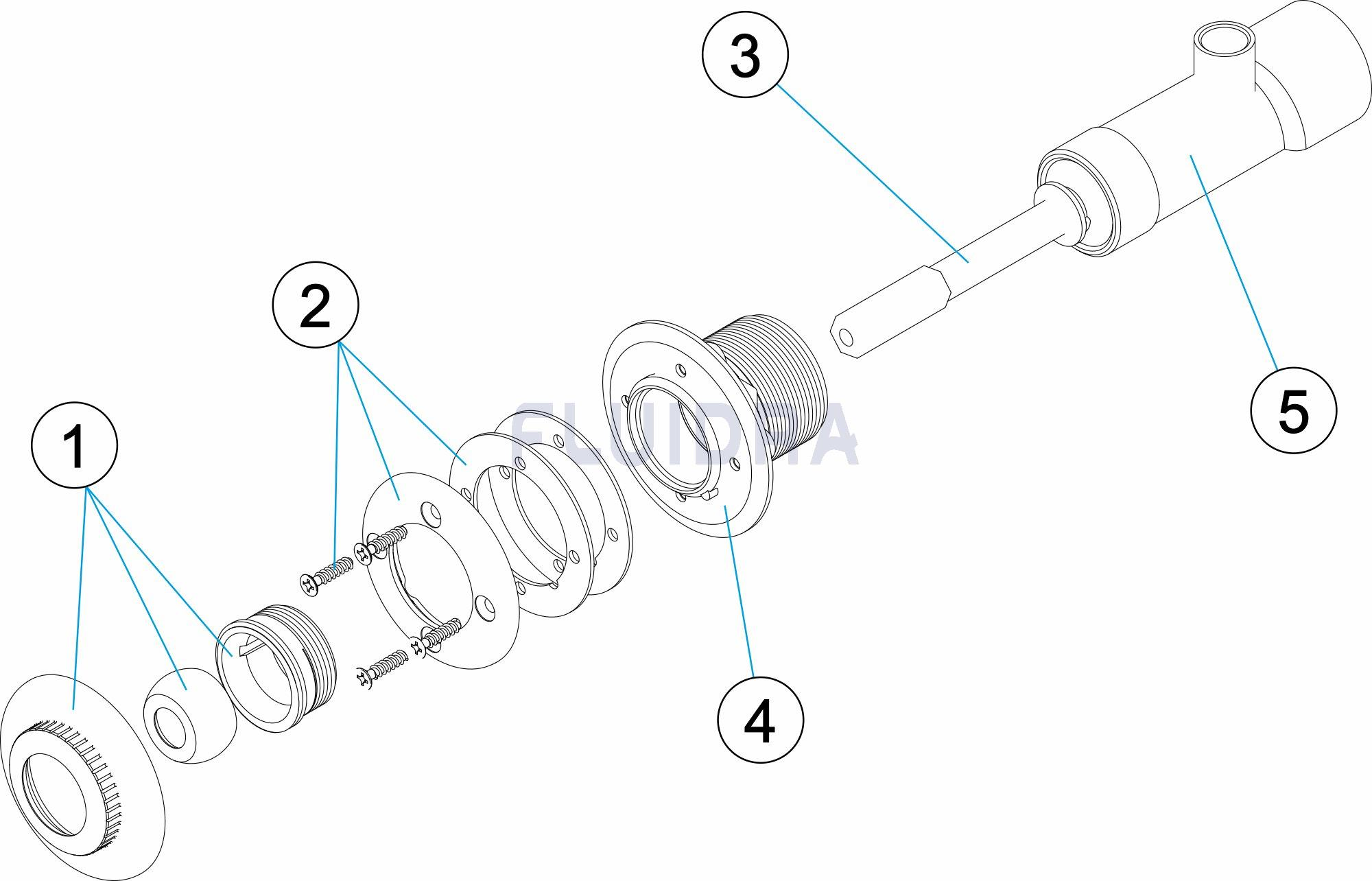 3

2

FLUIDRA

5

1

4