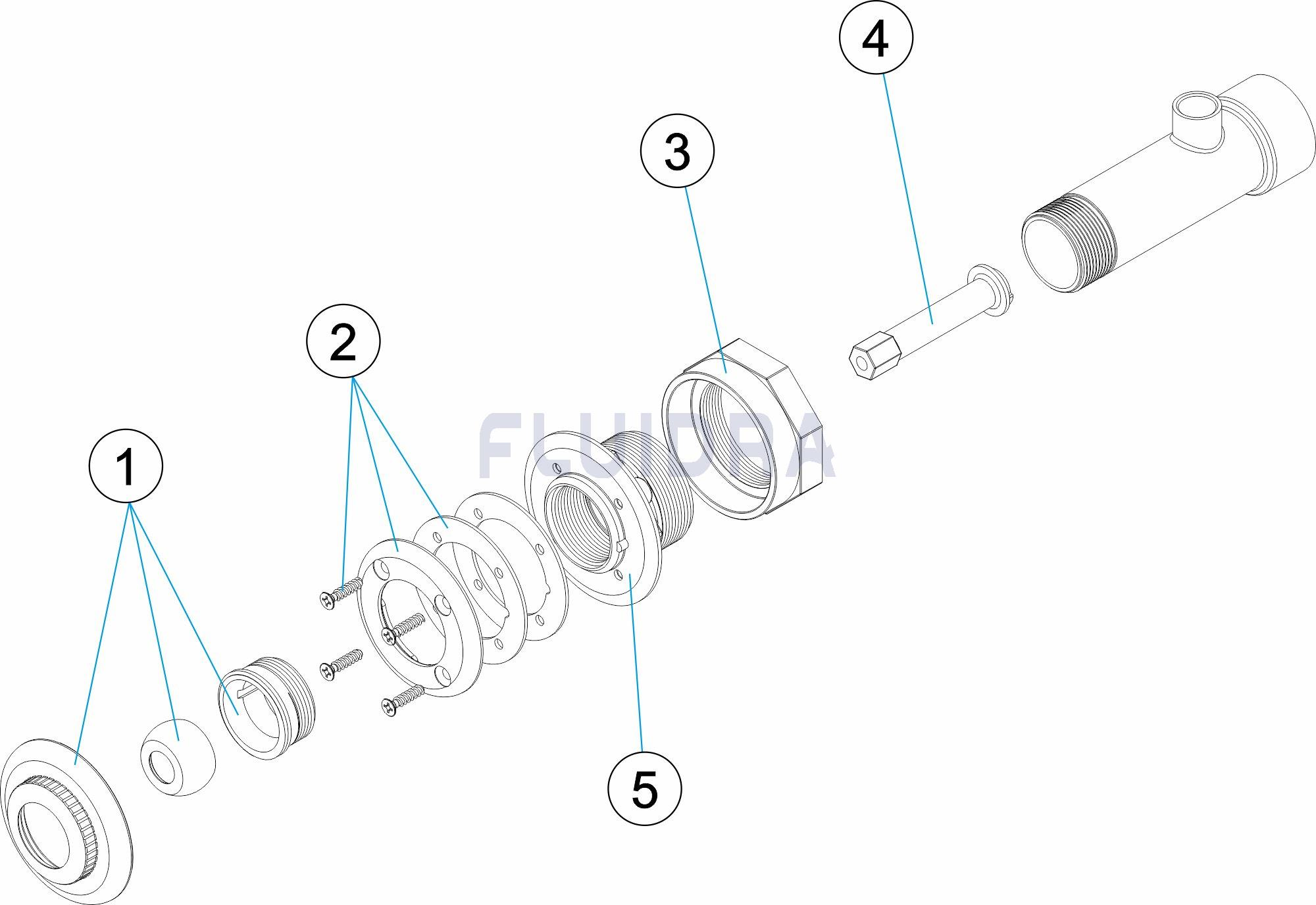 4

3

2

FLUIDRA

1

5