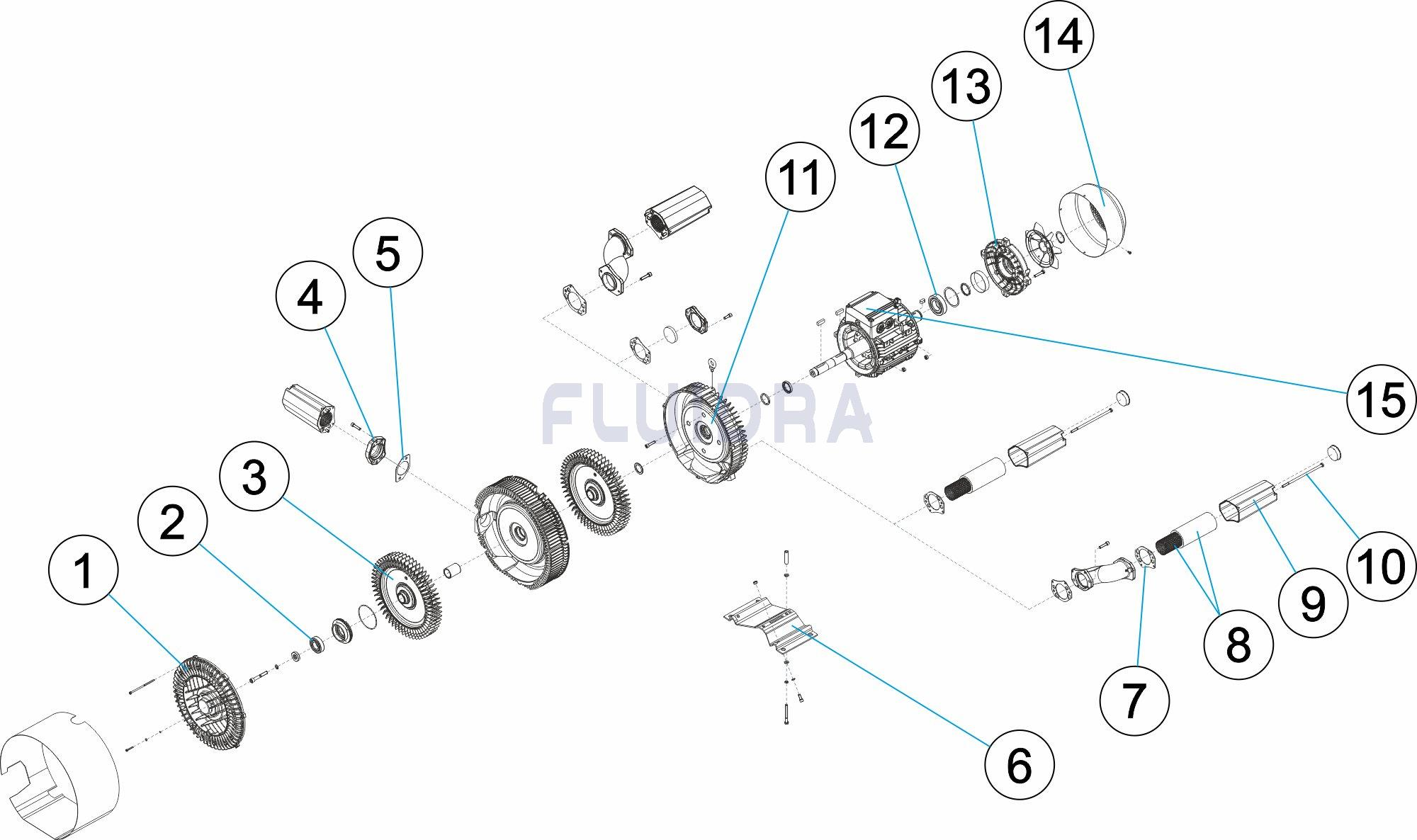 14

13

12

11

5

4

FLUIDRA

15

3

2

1

10

9

8

7

6