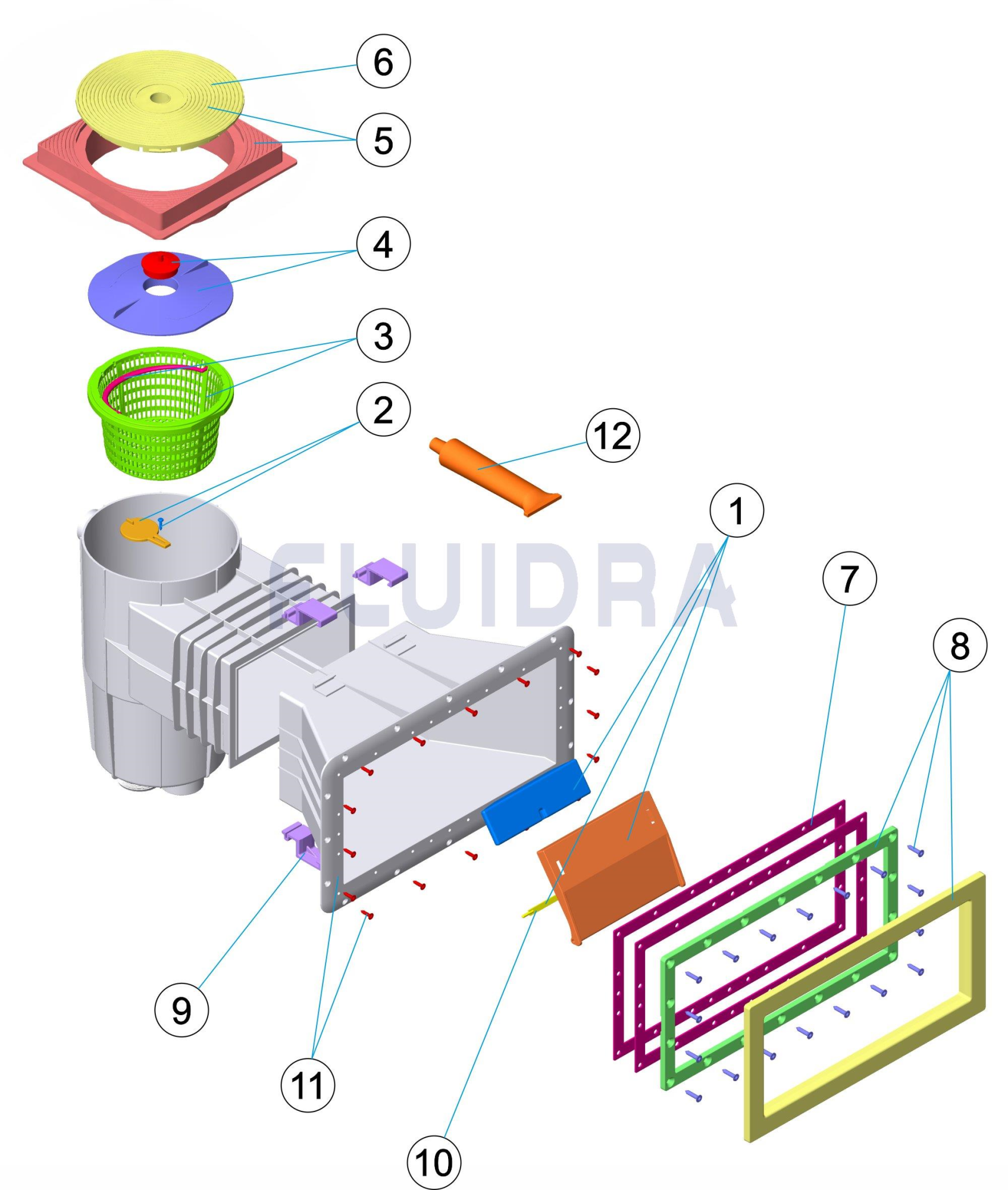 6
5
4
3
2
12
1
FLUIDRA
7
8
9
11
10