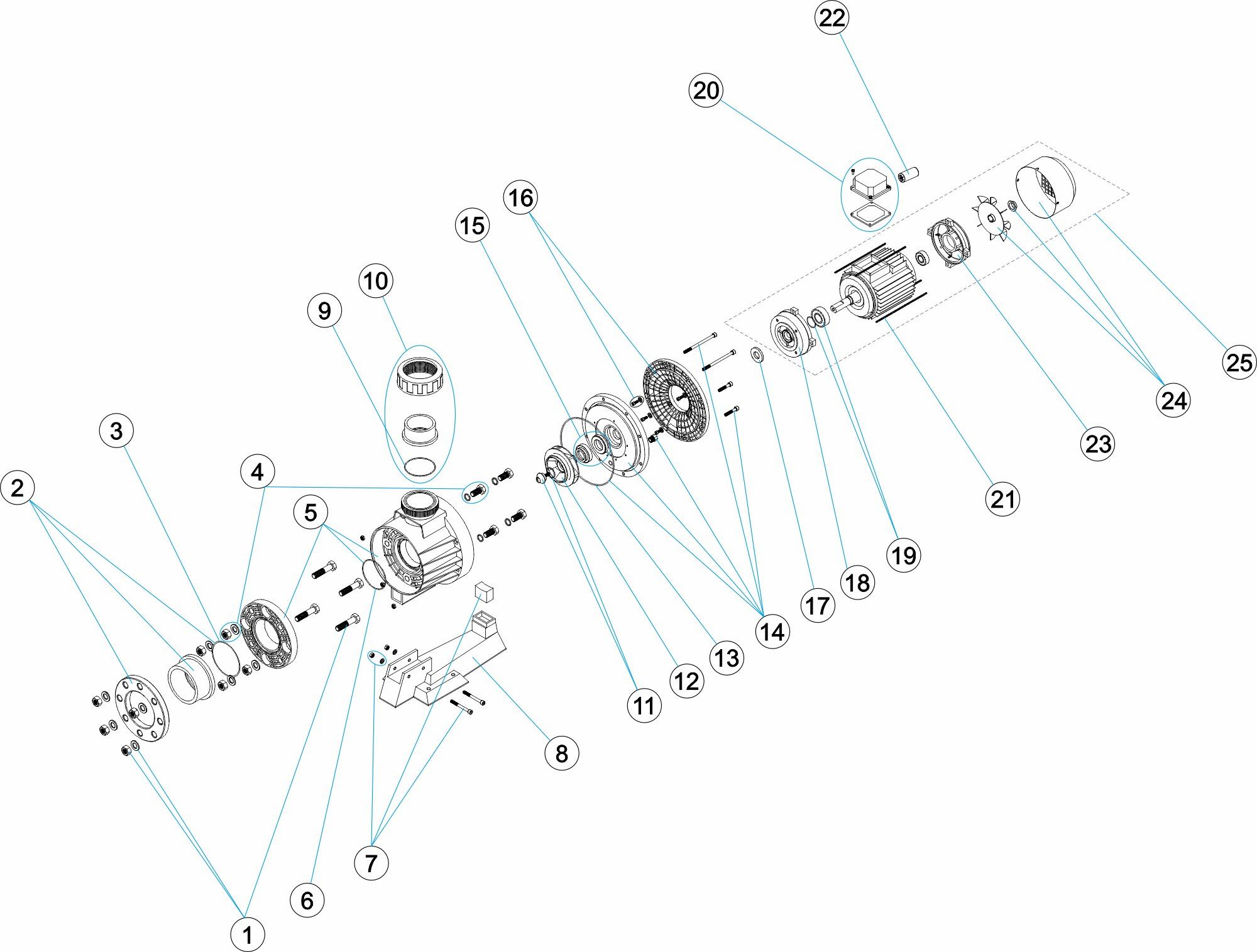 22
20
16
15
10
9
3
4
2
5
25
24
23
21
19
18
17
14
13
12
11
8
7
6
1