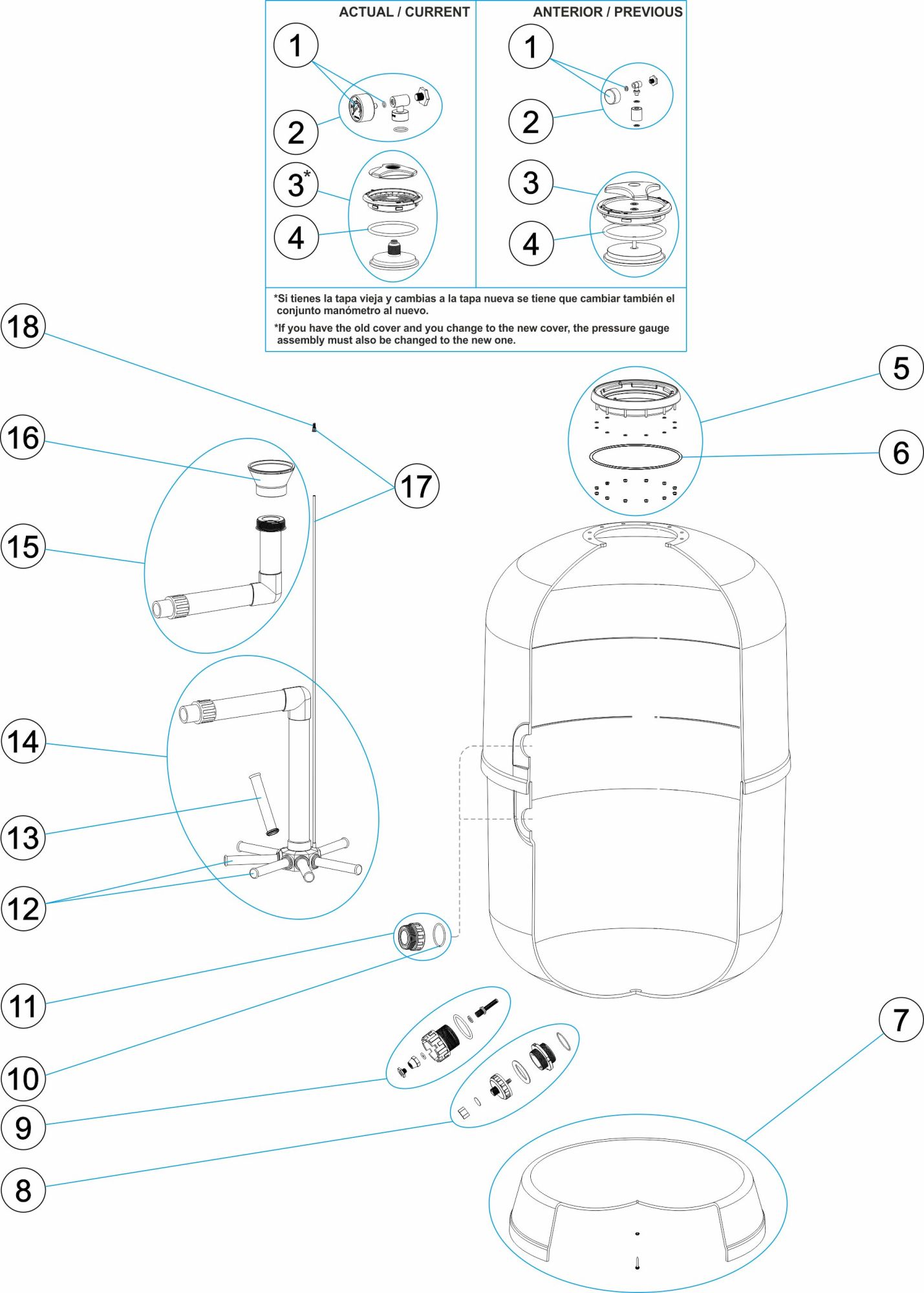 ACTUAL / CURRENT

1

2

3*

4

ANTERIOR / PREVIOUS

1

2

3

4

*Si tienes la tapa vieja y cambias a la tapa nueva se tiene que cambiar también el conjunto manómetro al nuevo.

*If you have the old cover and you change to the new cover, the pressure gauge assembly must also be changed to the new one.

18

16

17

15

14

13

12

11

10

9

8

5

6

7