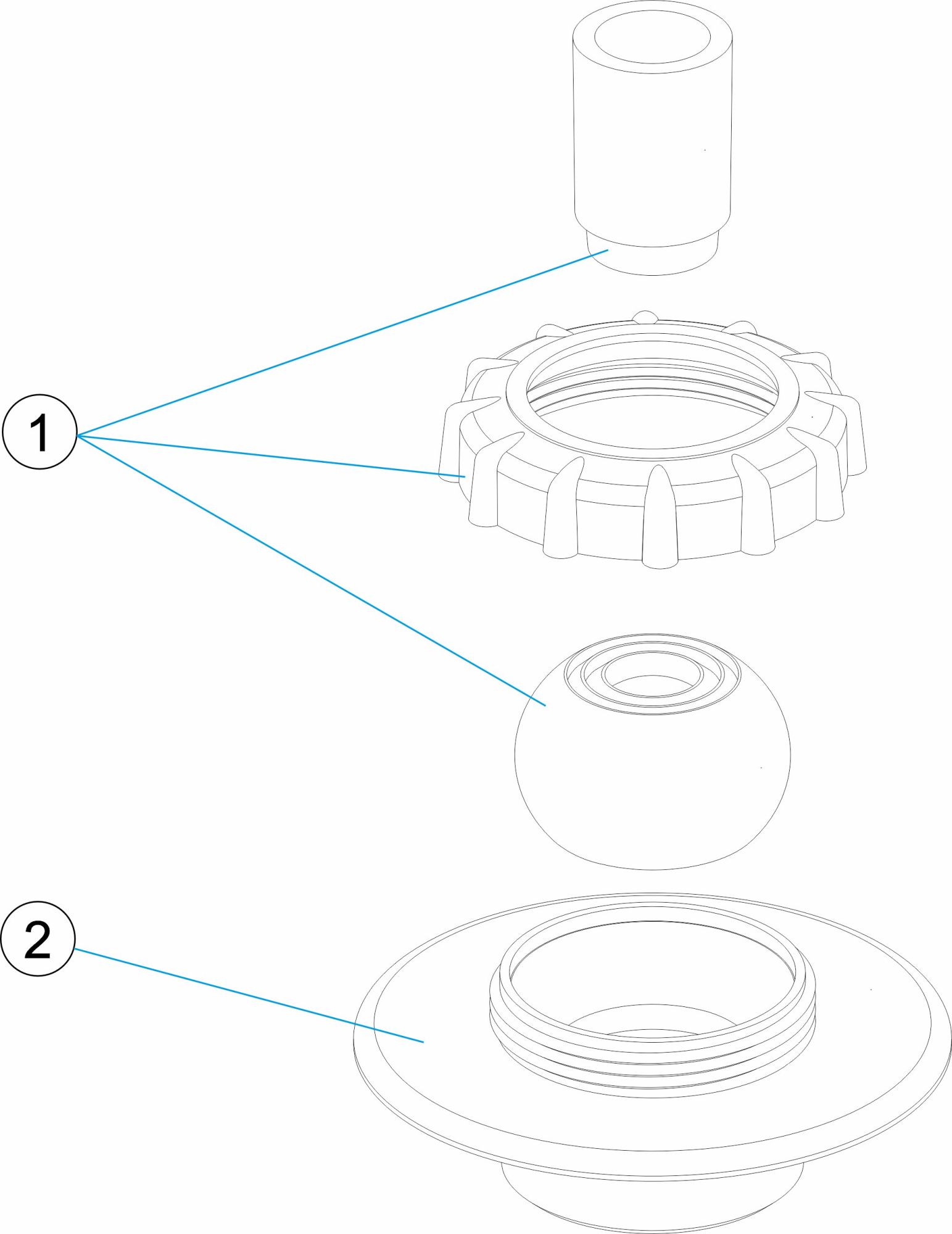 1

2