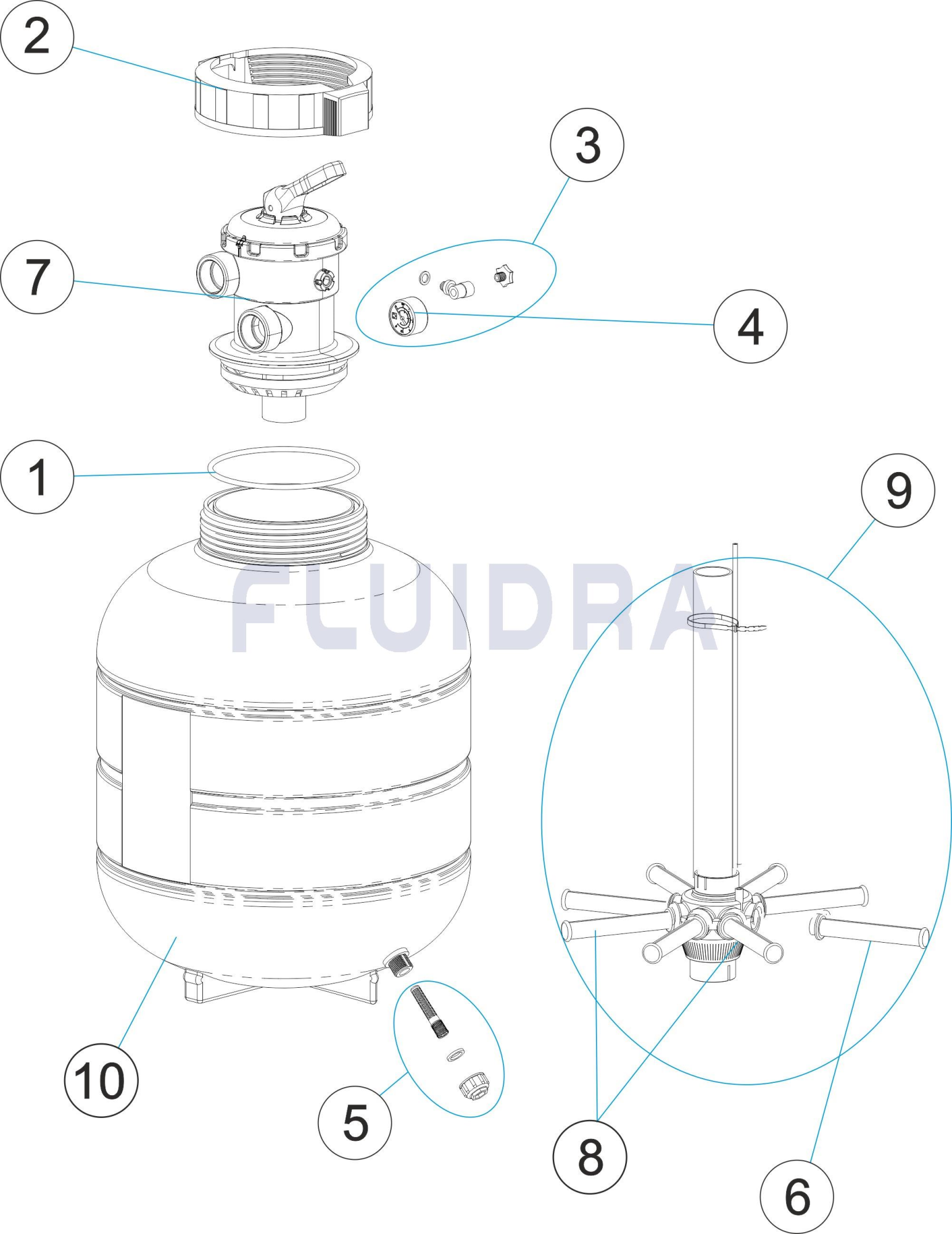 2

3

7

4

1

9

FLUIDRA

10

5

8

6