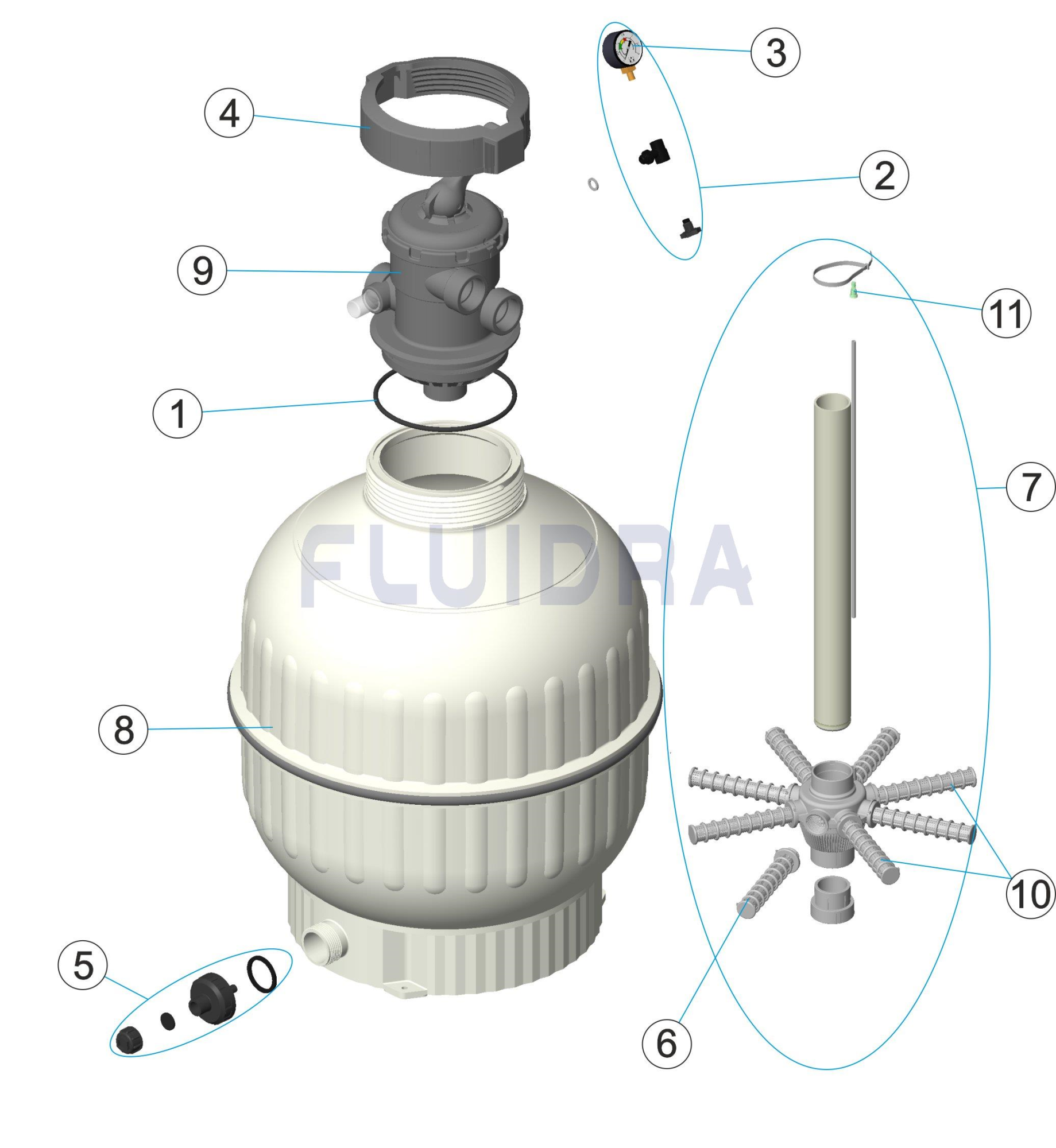 3

4

2

9

11

1

7

FLUIDRA

8

10

5

6