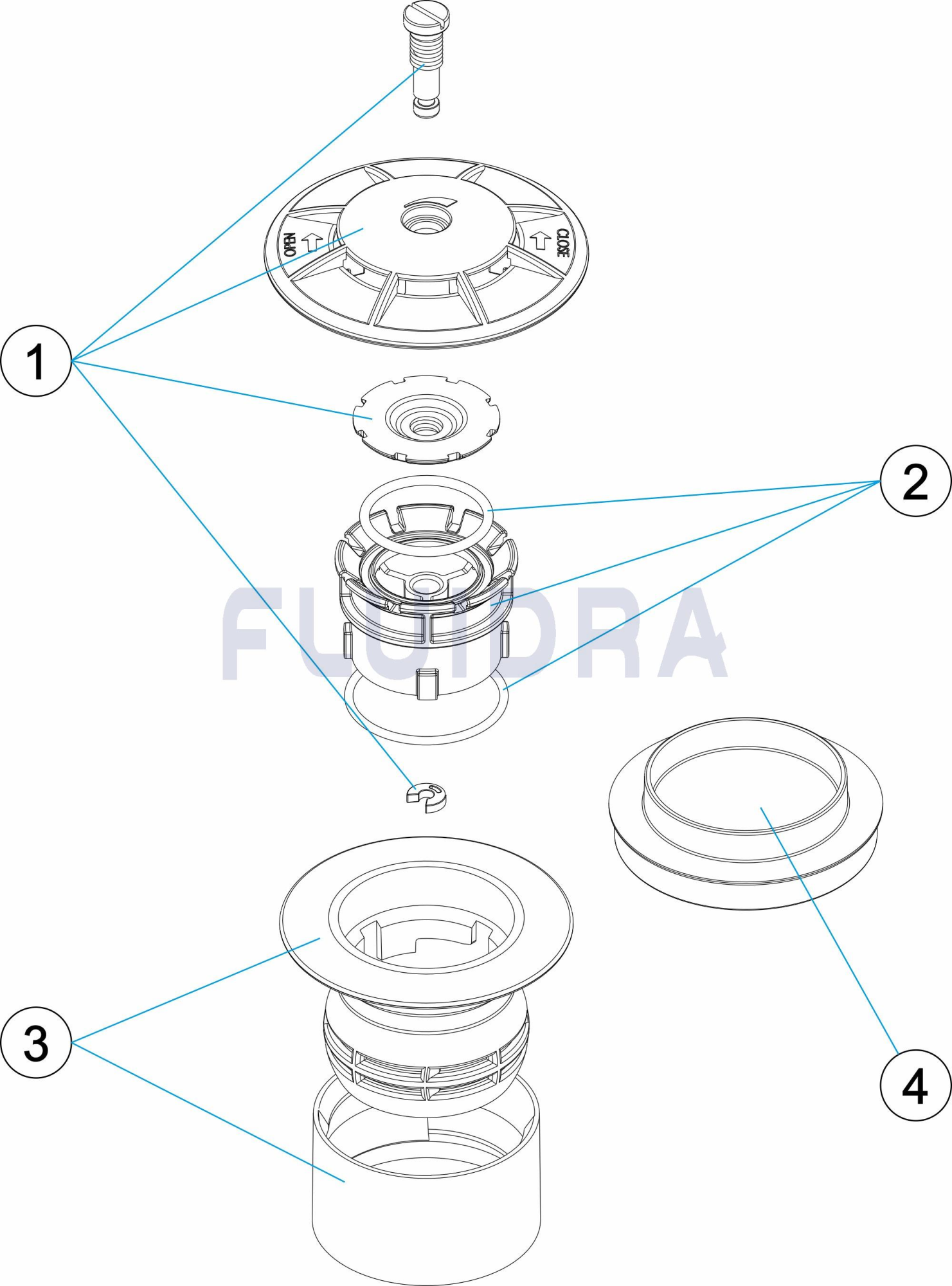 OPEN
CLOSE
1
2
FLUIDRA
3
4