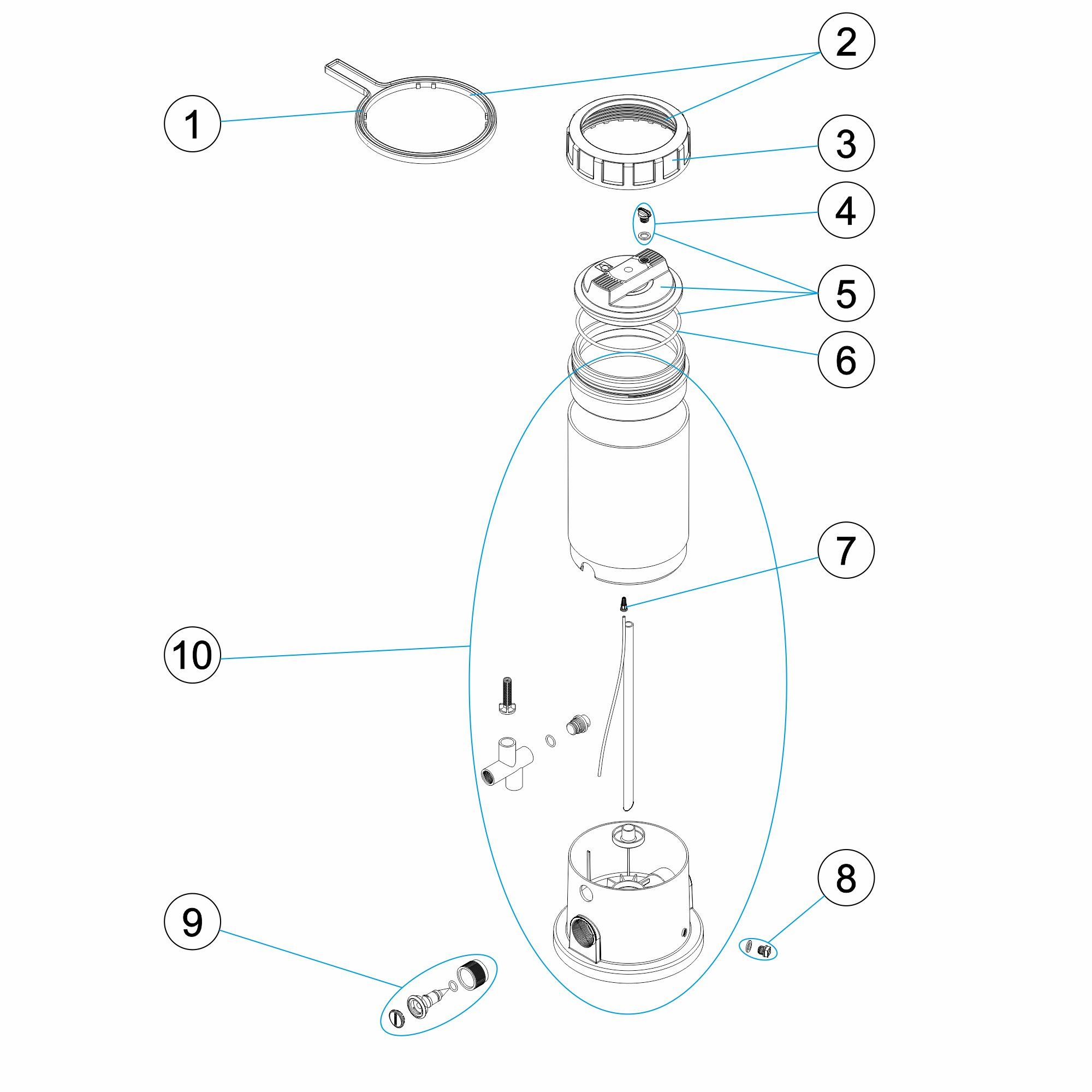 2
1
3
4
5
6
7
10
8
9