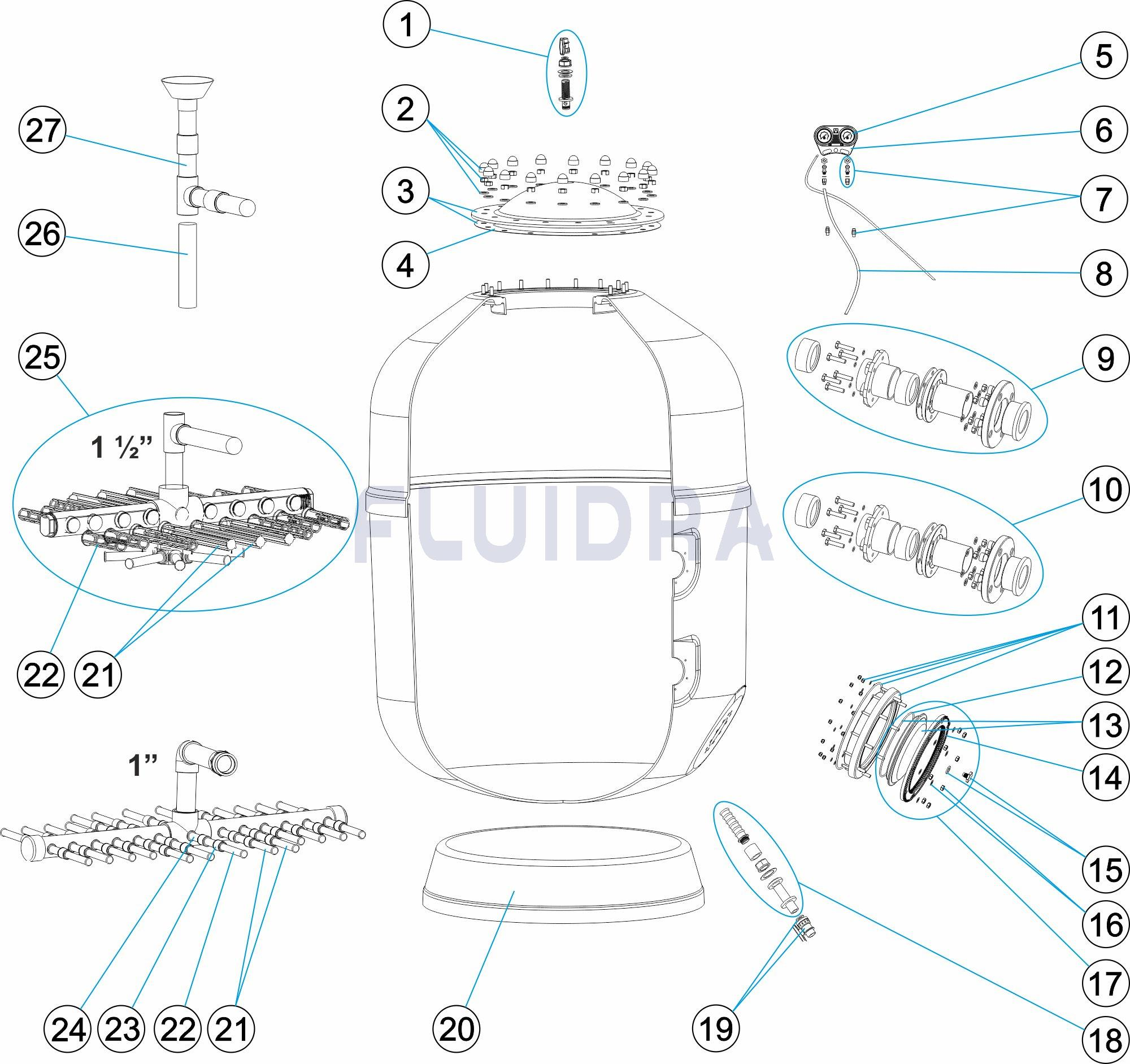 1
2
3
4
5
6
7
8
9
10
11
12
13
14
15
16
17
18
19
20
27
26
25
1 ½"
22 21
1"
24 23 22 21
FLUIDRA