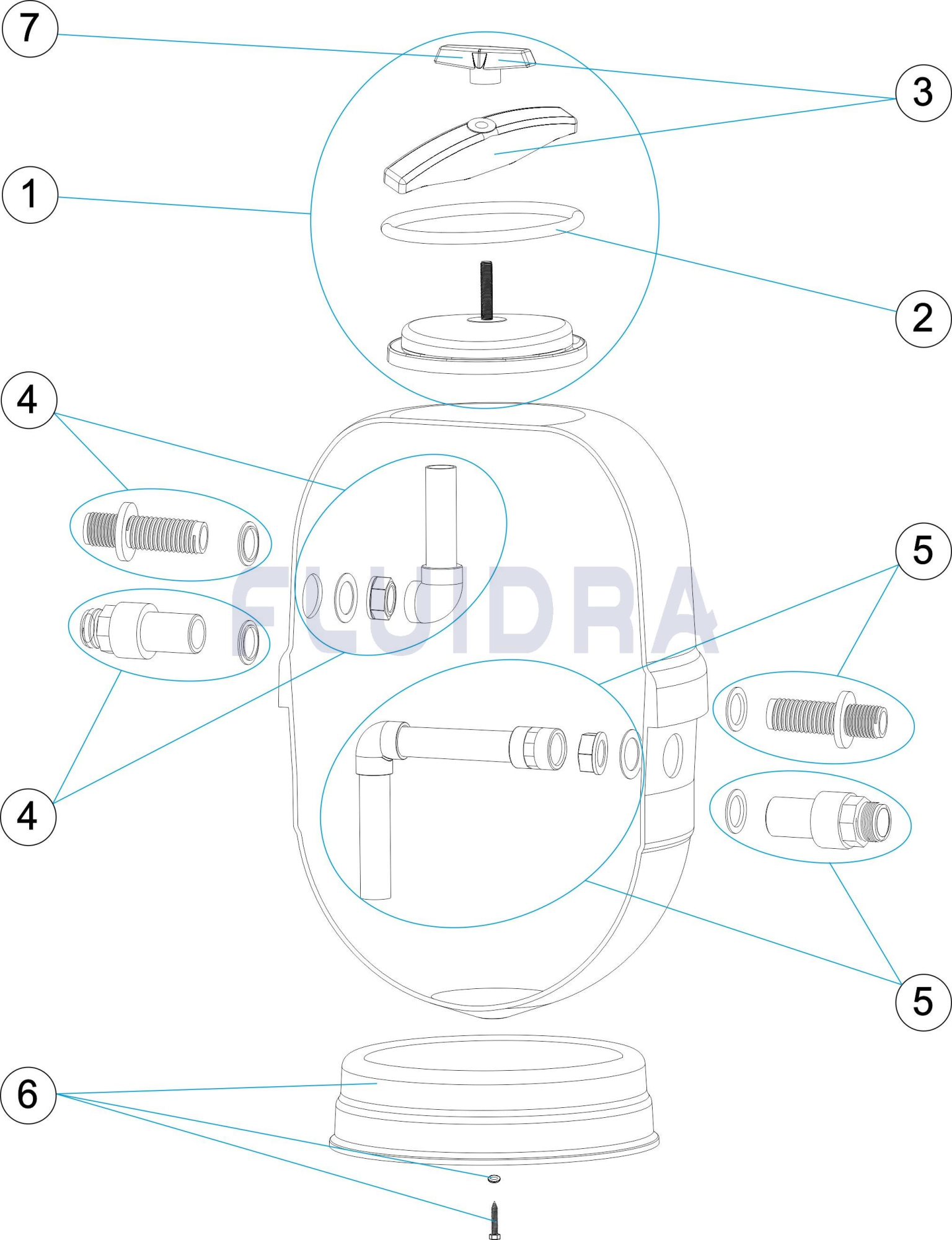 7
3
1
2
4
FLUIDRA
5
4
5
6