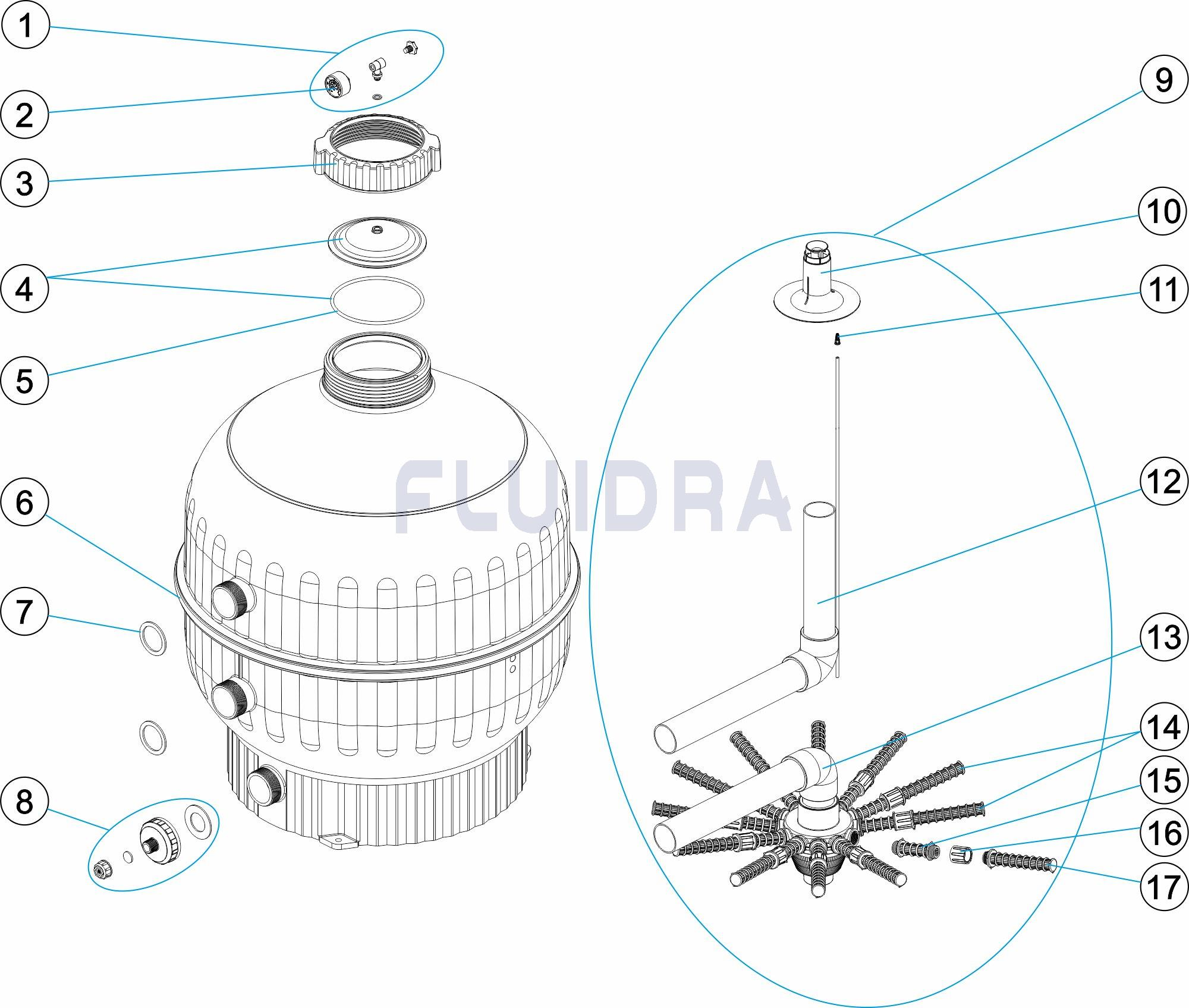 1
2
3
4
5
6
7
8
FLUIDRA
9
10
11
12
13
14
15
16
17