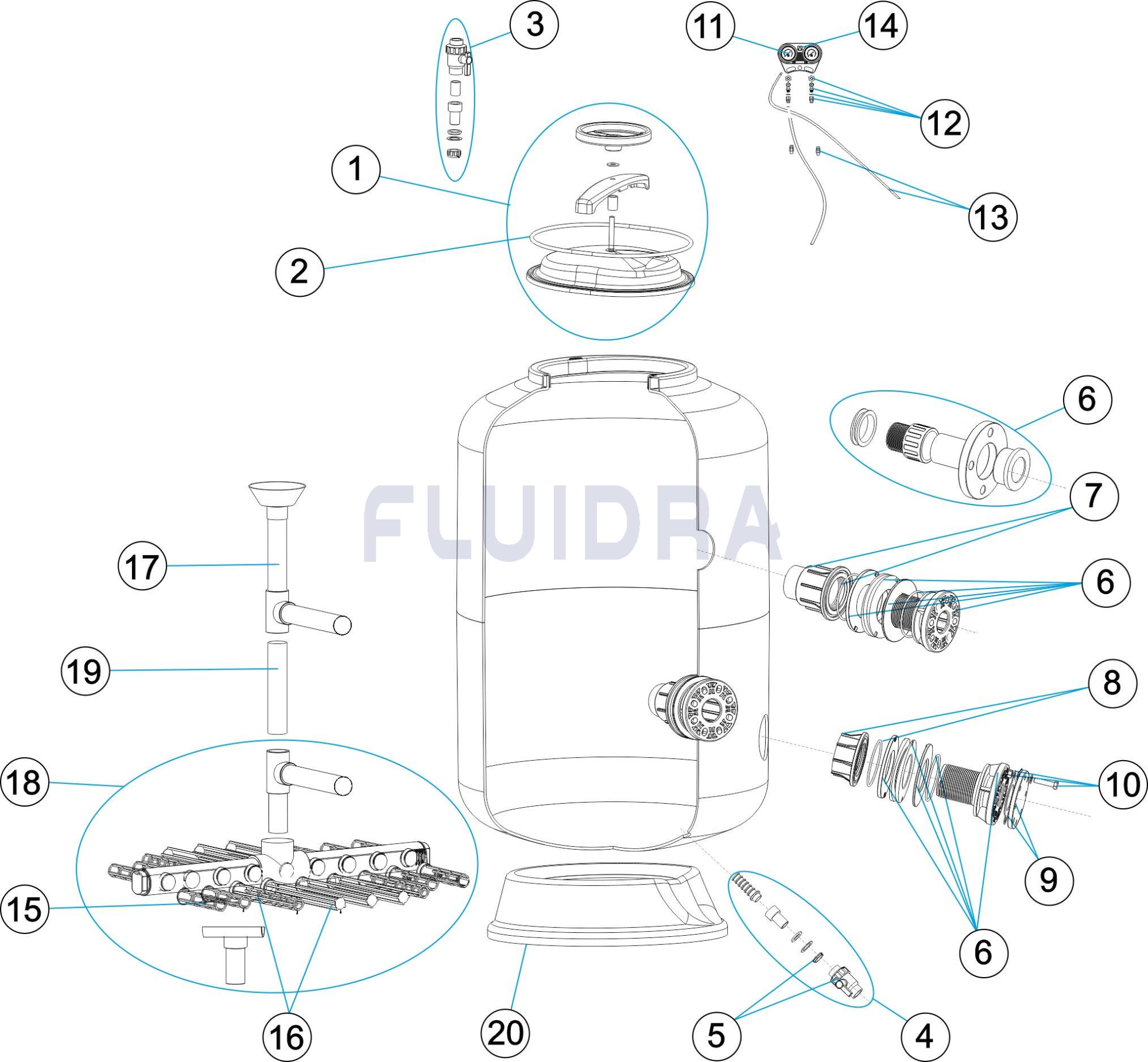 3
11
14
12
1
13
2
6
FLUIDRA
7
17
6
19
8
18
10
9
15
6
16
20
5
4