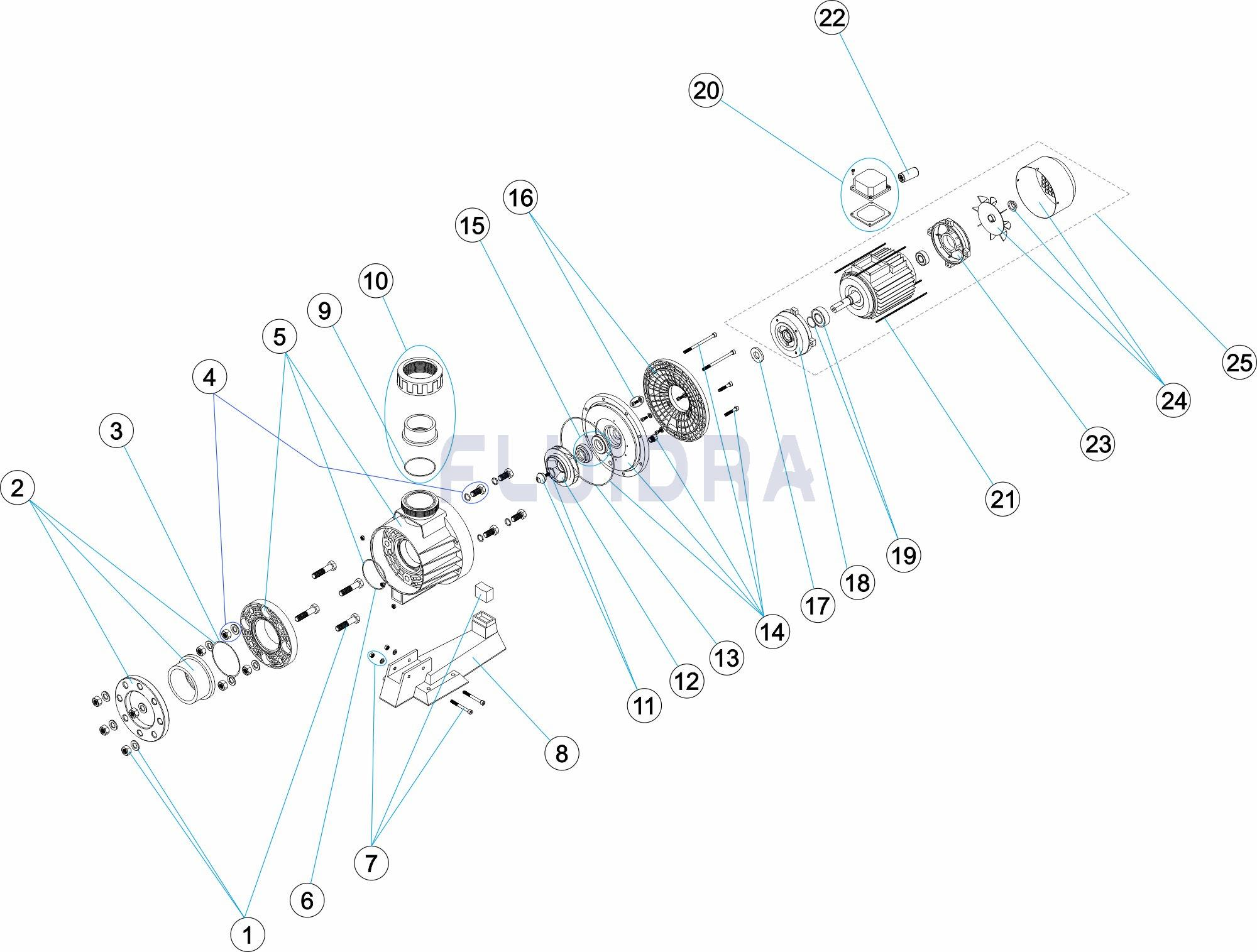 22
20
16
15
10
9
5
4
3
2
FLUIDRA
25
24
23
21
19
18
17
14
13
12
11
8
7
6
1