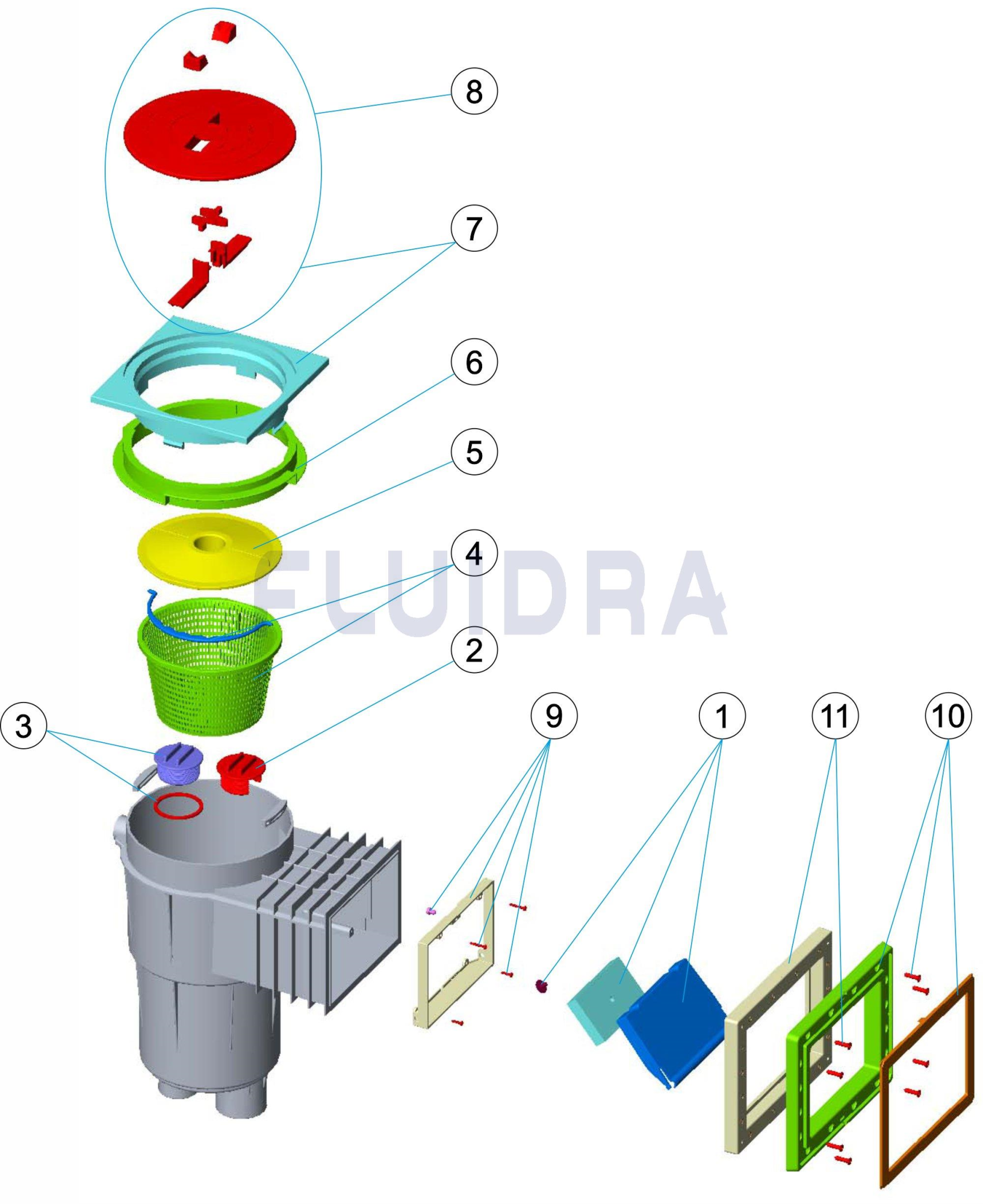 8
7
6
5
4
FLUIDRA
2
3
9
1
11
10