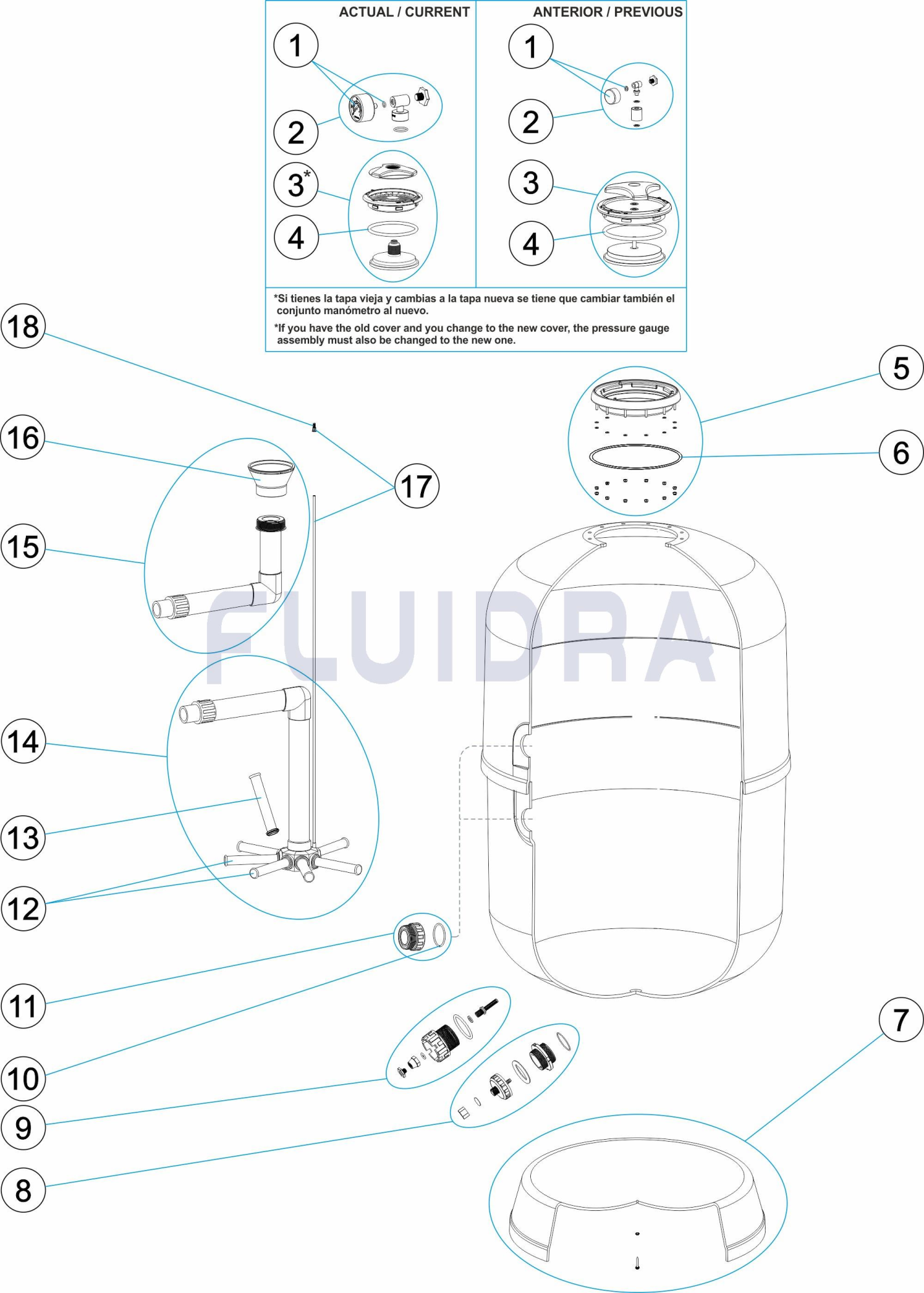 ACTUAL / CURRENT

1

2

3*

4

ANTERIOR / PREVIOUS

1

2

3

4

*Si tienes la tapa vieja y cambias a la tapa nueva se tiene que cambiar también el conjunto manómetro al nuevo.

*If you have the old cover and you change to the new cover, the pressure gauge assembly must also be changed to the new one.

18

16

15

17

5

6

FLUIDRA

14

13

12

11

10

9

8

7