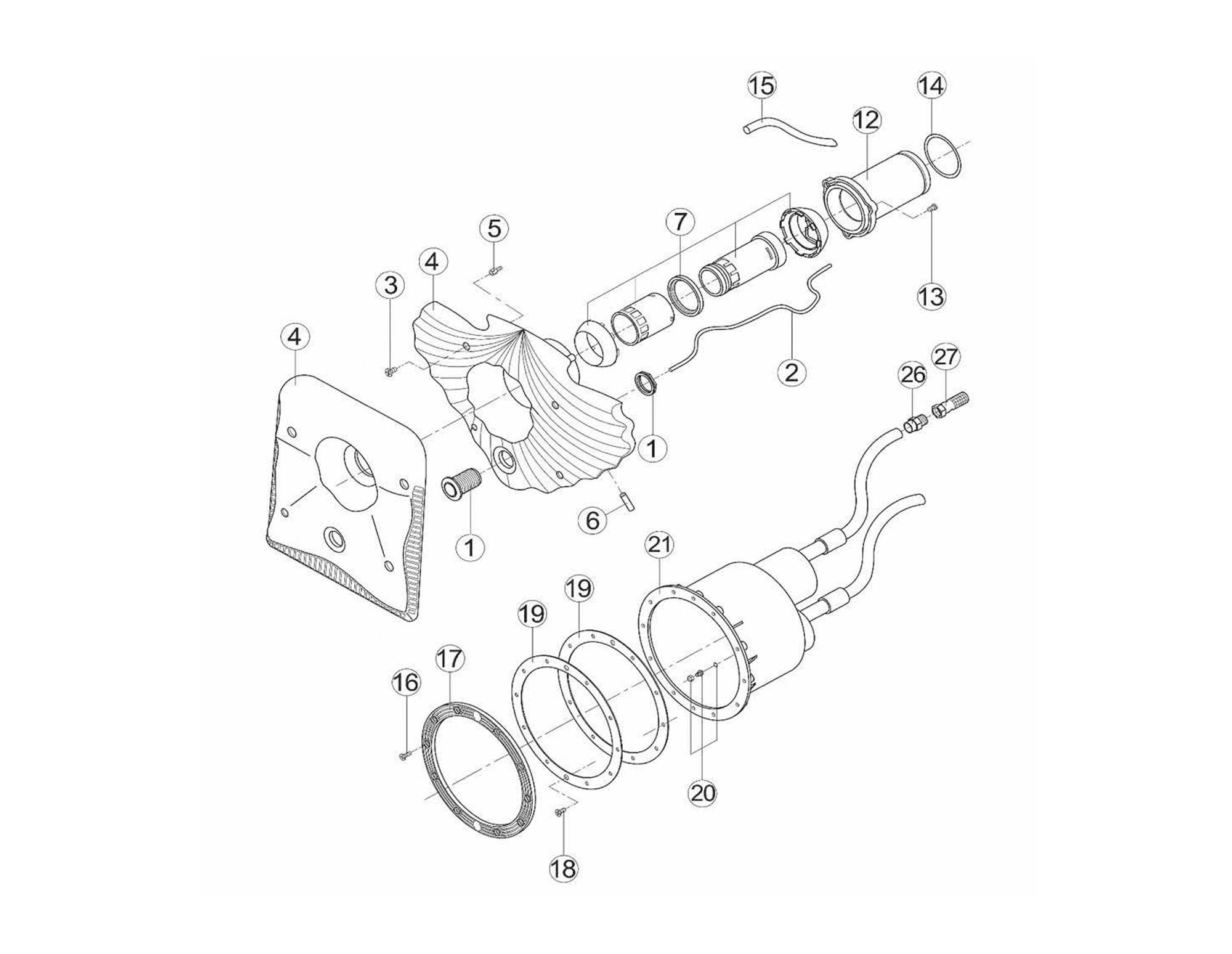 15
14
12
7
5
4
3
13
4
2
26
27
1
1
6
21
19
19
17
16
20
18