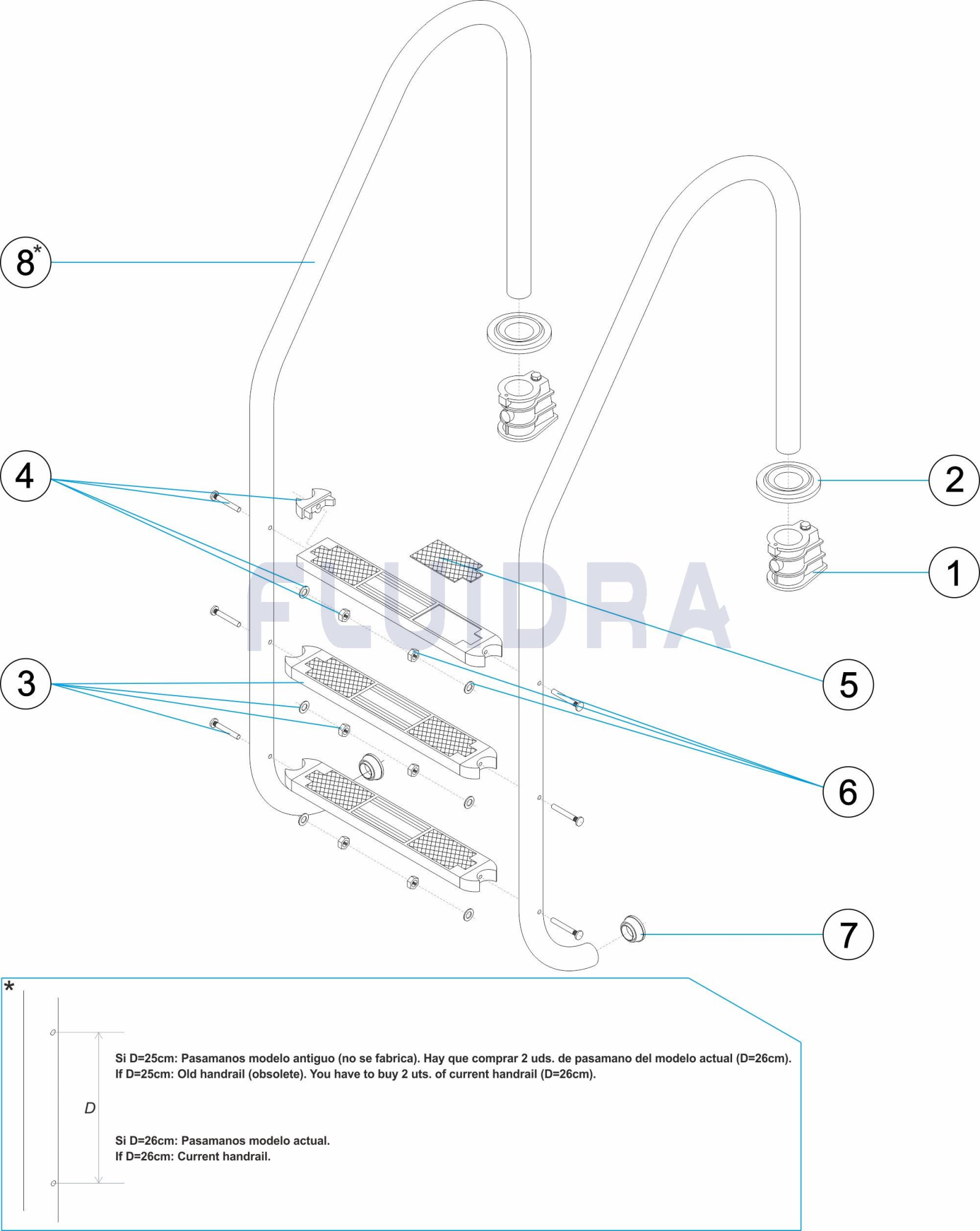 8*

4

2

1

FLUIDRA

3

5

6

7

*

D

Si D=25cm: Pasamanos modelo antiguo (no se fabrica). Hay que comprar 2 uds. de pasamano del modelo actual (D=26cm).
If D=25cm: Old handrail (obsolete). You have to buy 2 uts. of current handrail (D=26cm).

Si D=26cm: Pasamanos modelo actual.
If D=26cm: Current handrail.