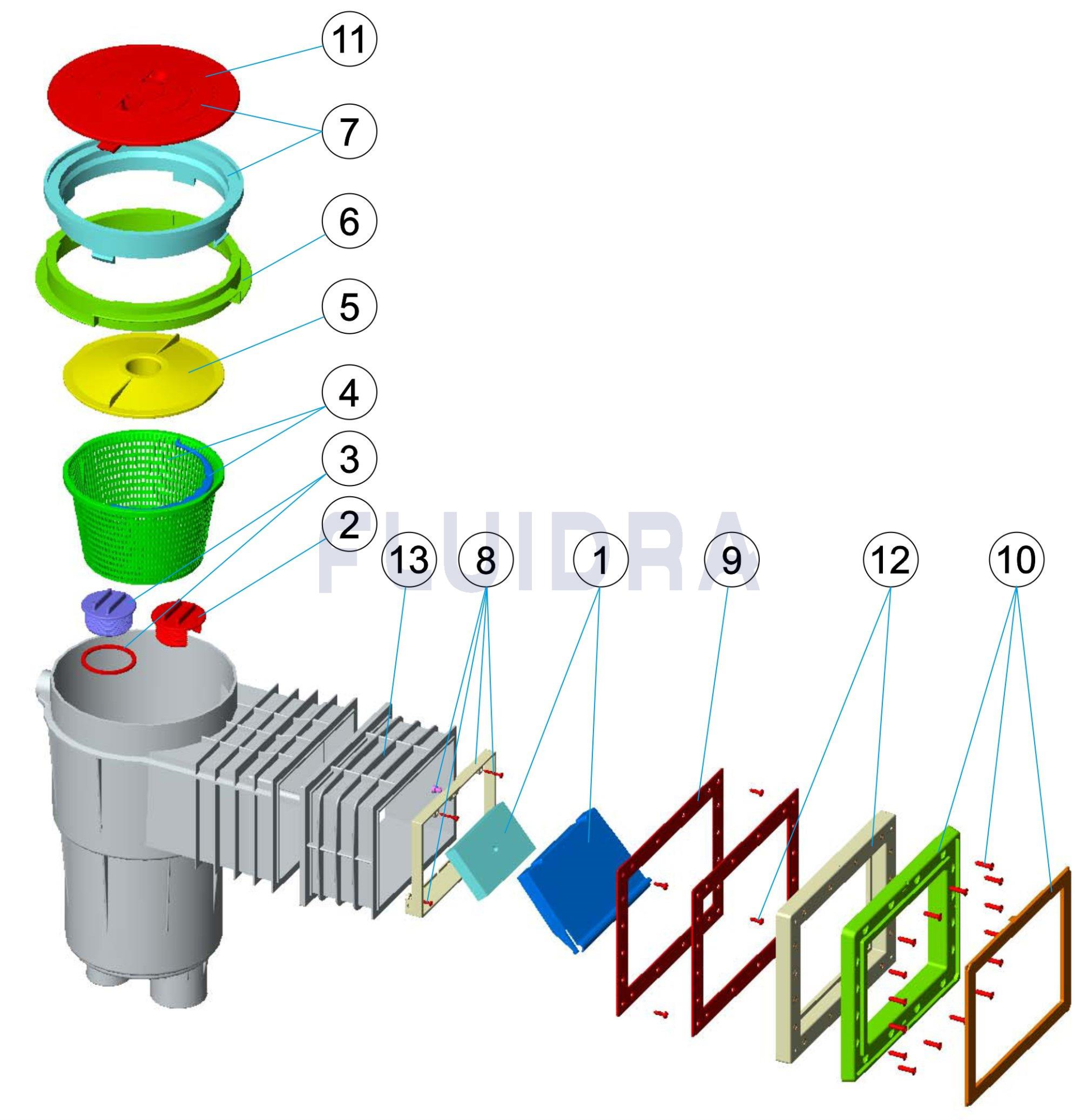 11
7
6
5
4
3
2
FLUIDRA
13
8
1
9
12
10