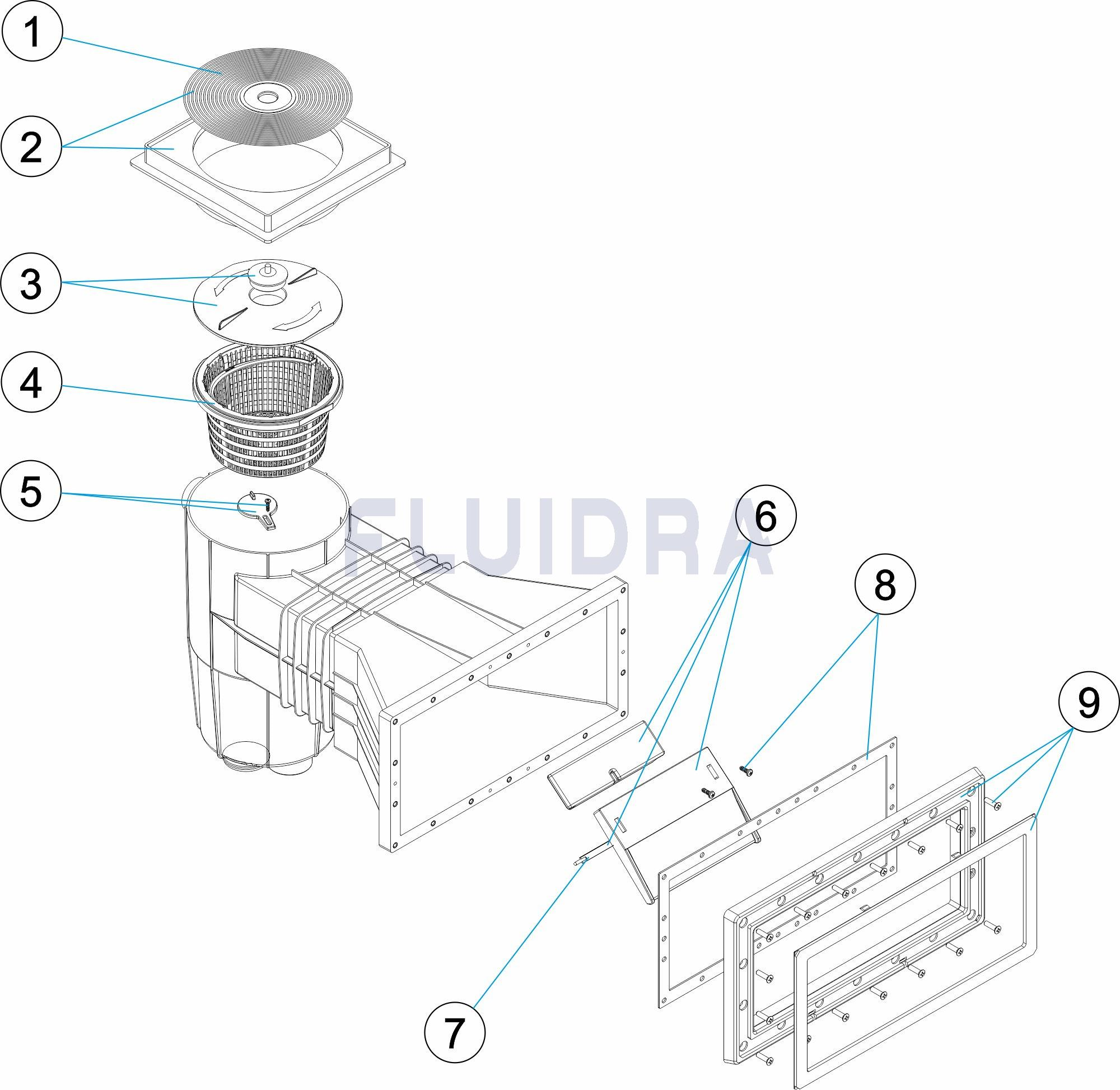 1
2
3
4
5
FLUIDRA
6
8
9
7