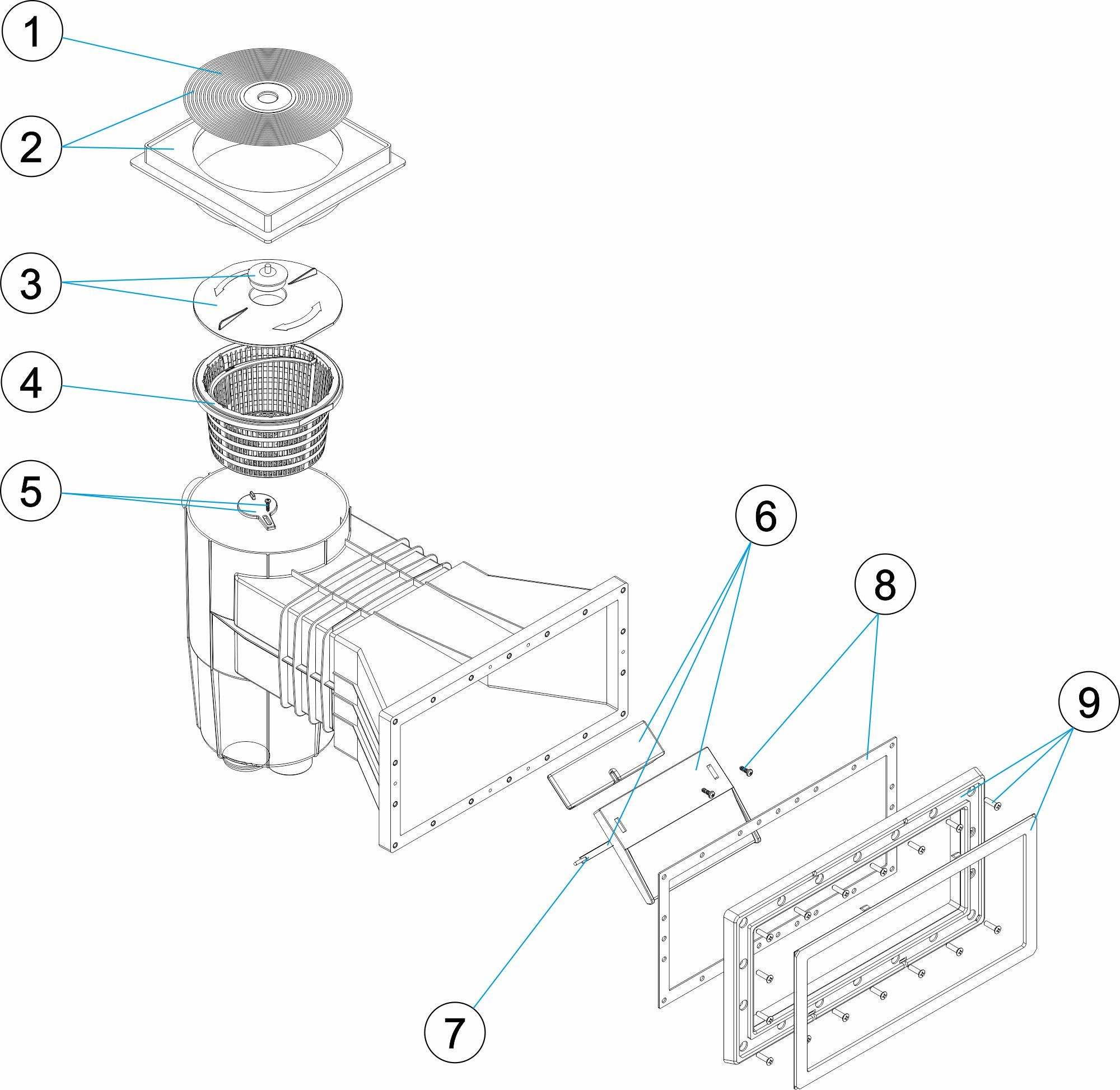 1
2
3
4
5
6
8
9
7