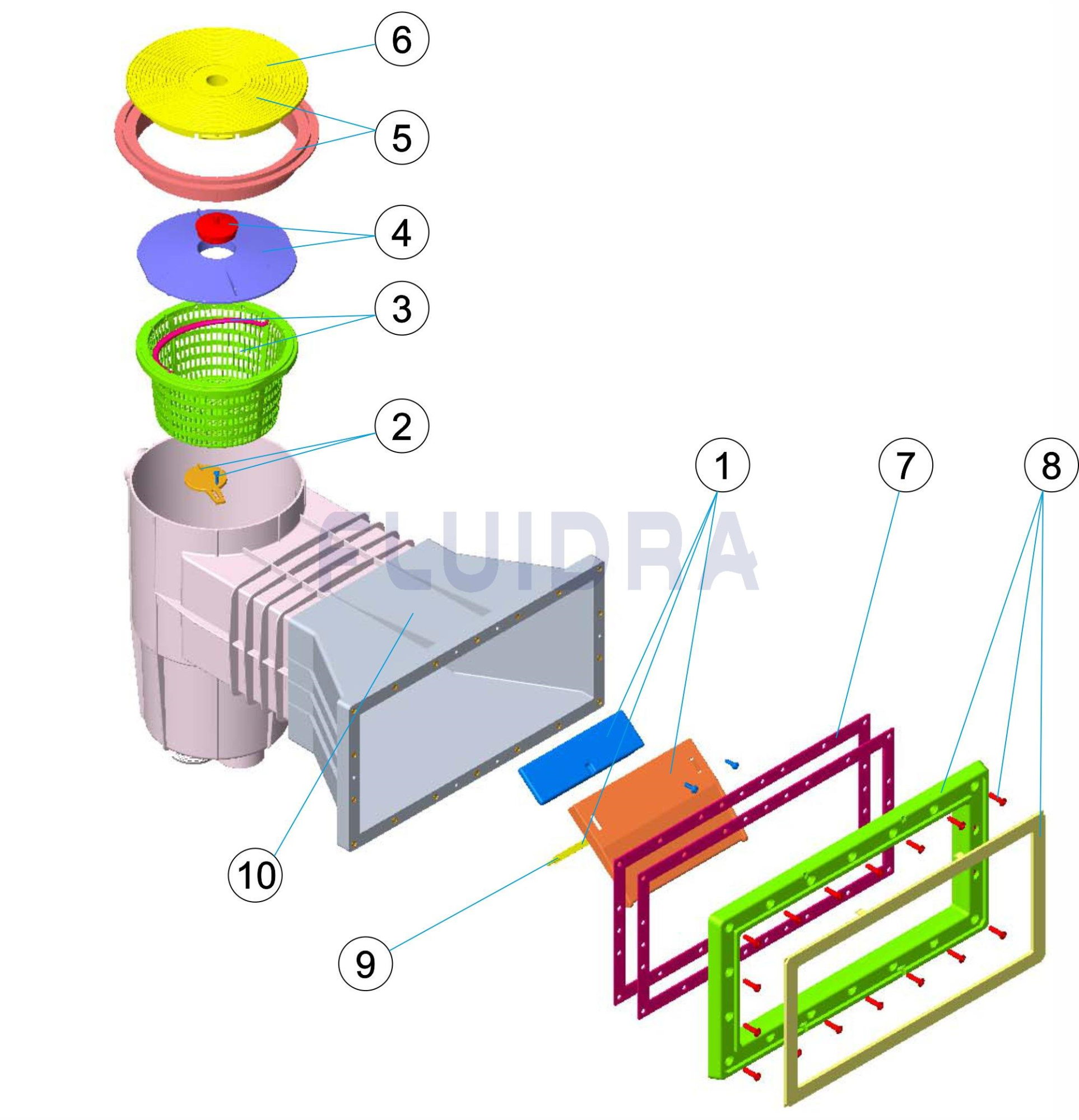 6
5
4
3
2
1
7
8
FLUIDRA
10
9