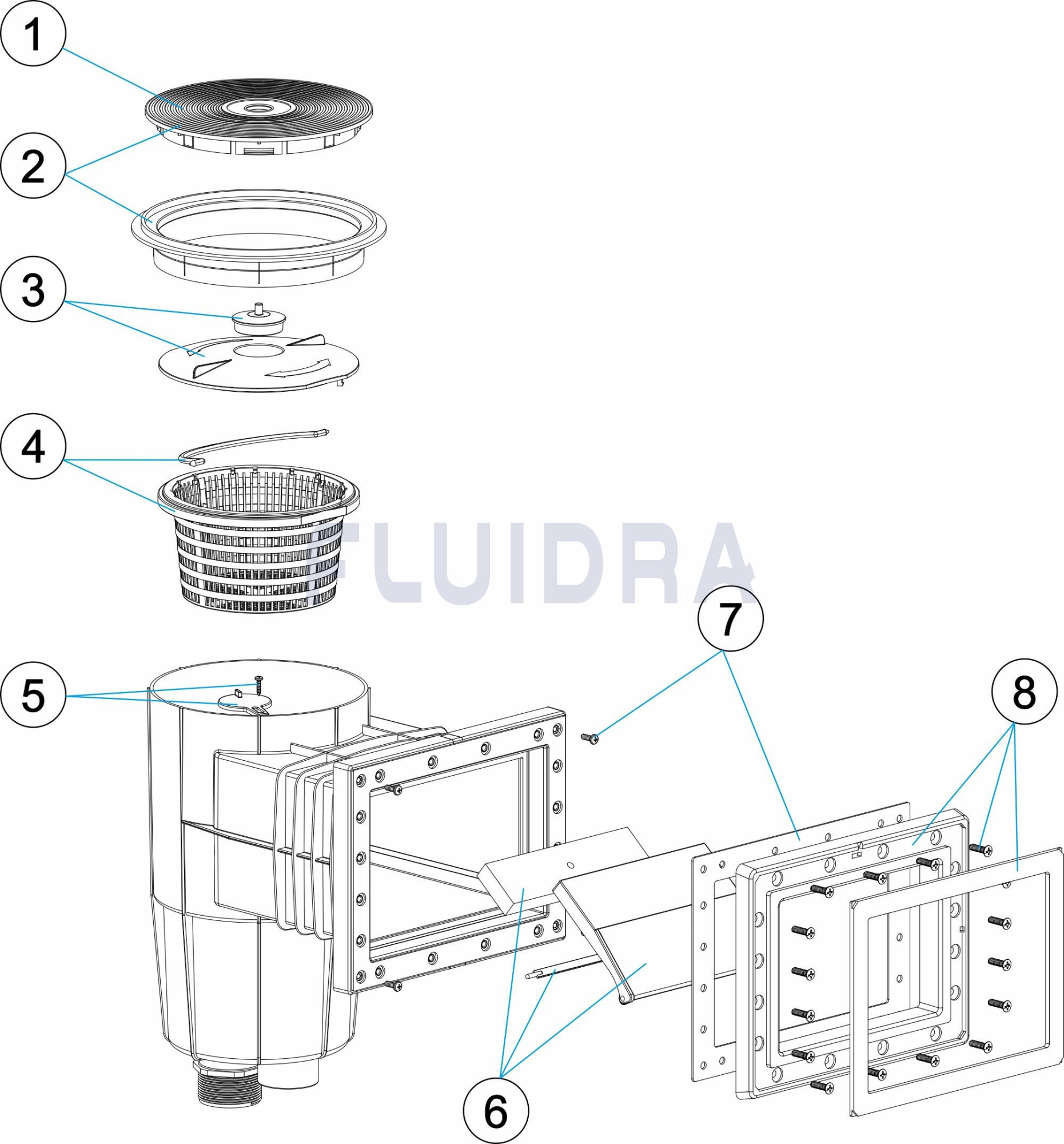 1
2
3
4
FLUIDRA
7
5
8
6