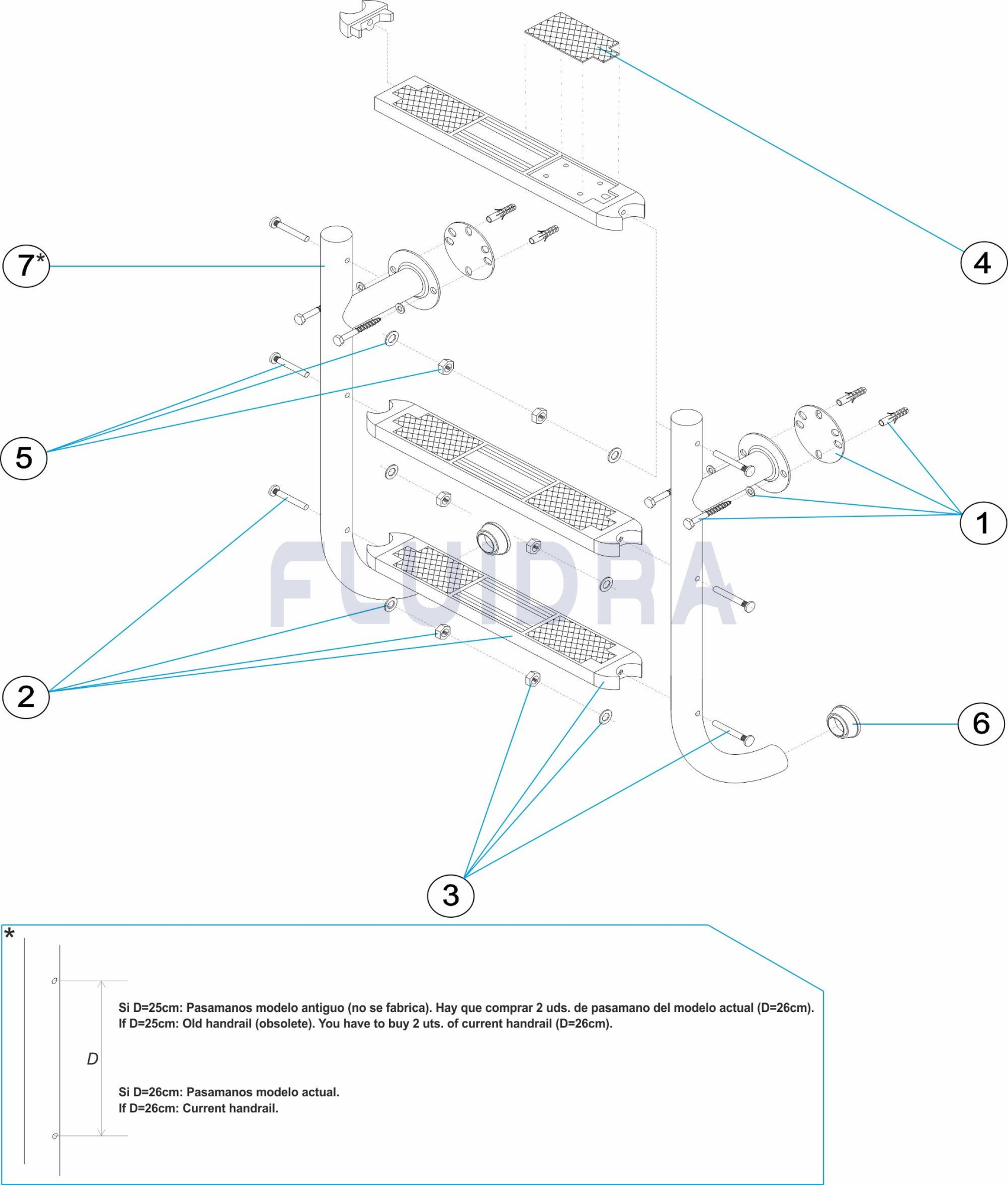 7*

4

5

1

FLUIDRA

2

6

3

*

D

Si D=25cm: Pasamanos modelo antiguo (no se fabrica). Hay que comprar 2 uds. de pasamano del modelo actual (D=26cm).
If D=25cm: Old handrail (obsolete). You have to buy 2 uts. of current handrail (D=26cm).

Si D=26cm: Pasamanos modelo actual.
If D=26cm: Current handrail.