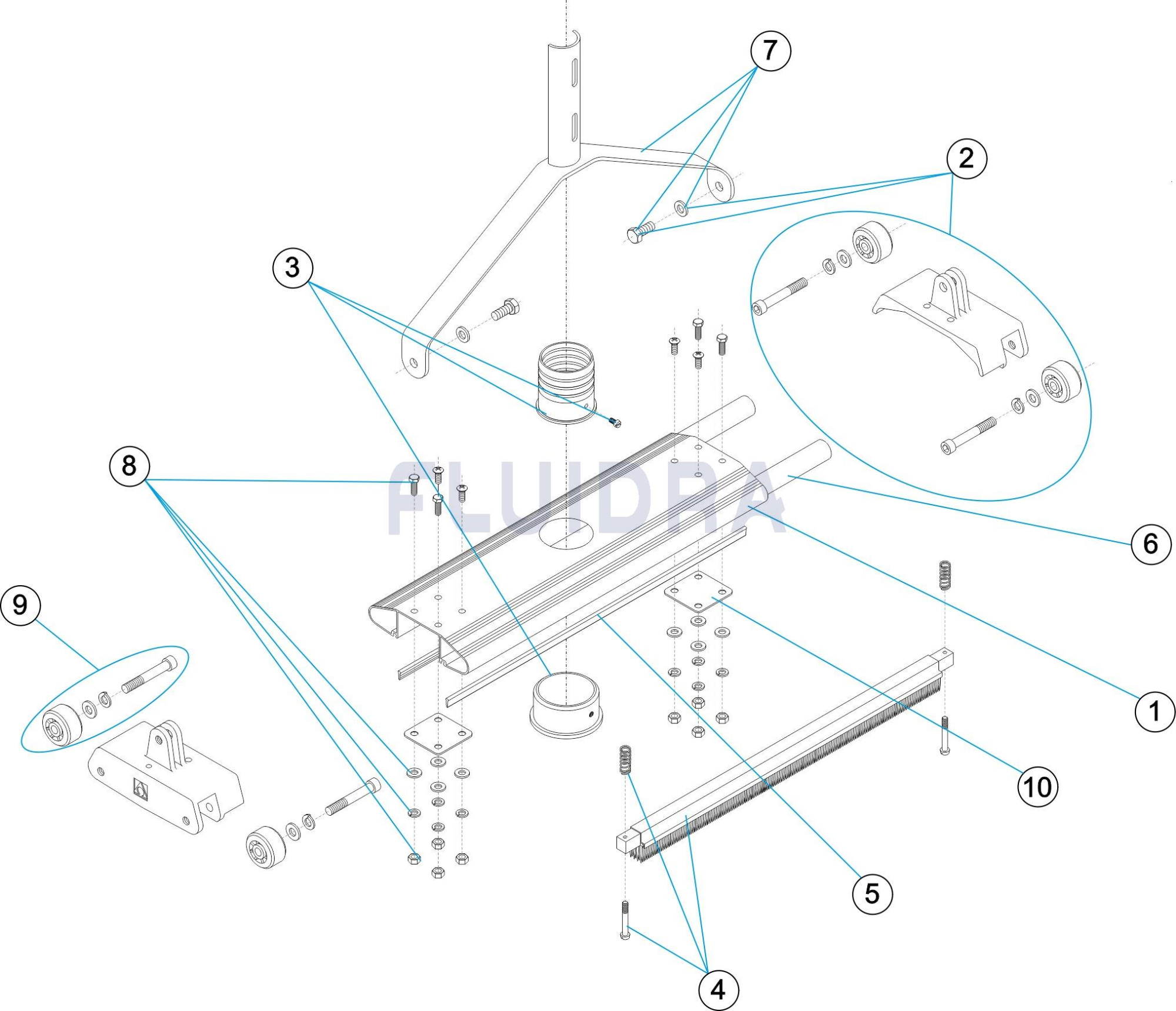 7
2
3
8
FLUIDRA
6
9
1
10
5
4