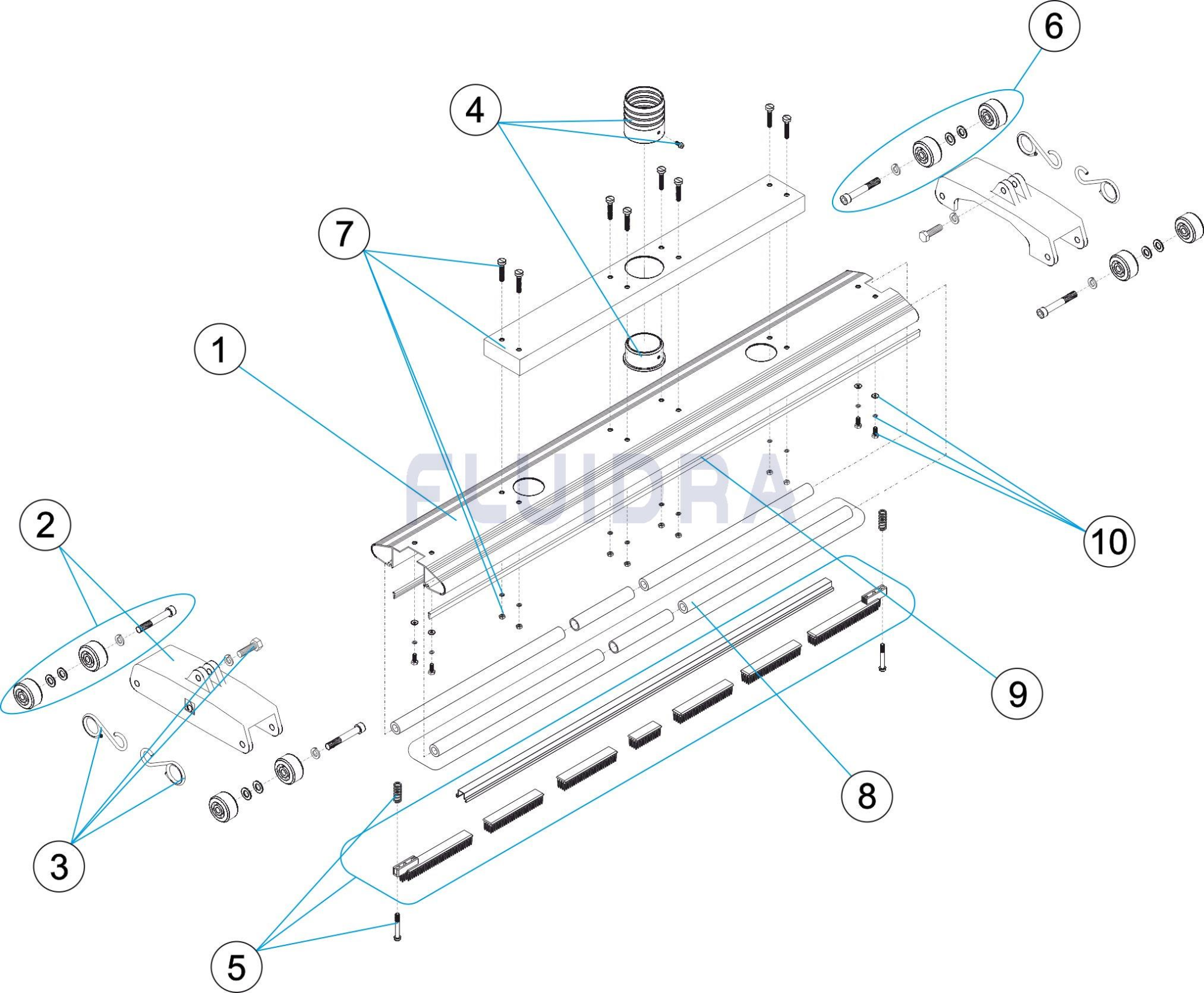 6
4
7
1
FLUIDRA
10
2
9
8
3
5