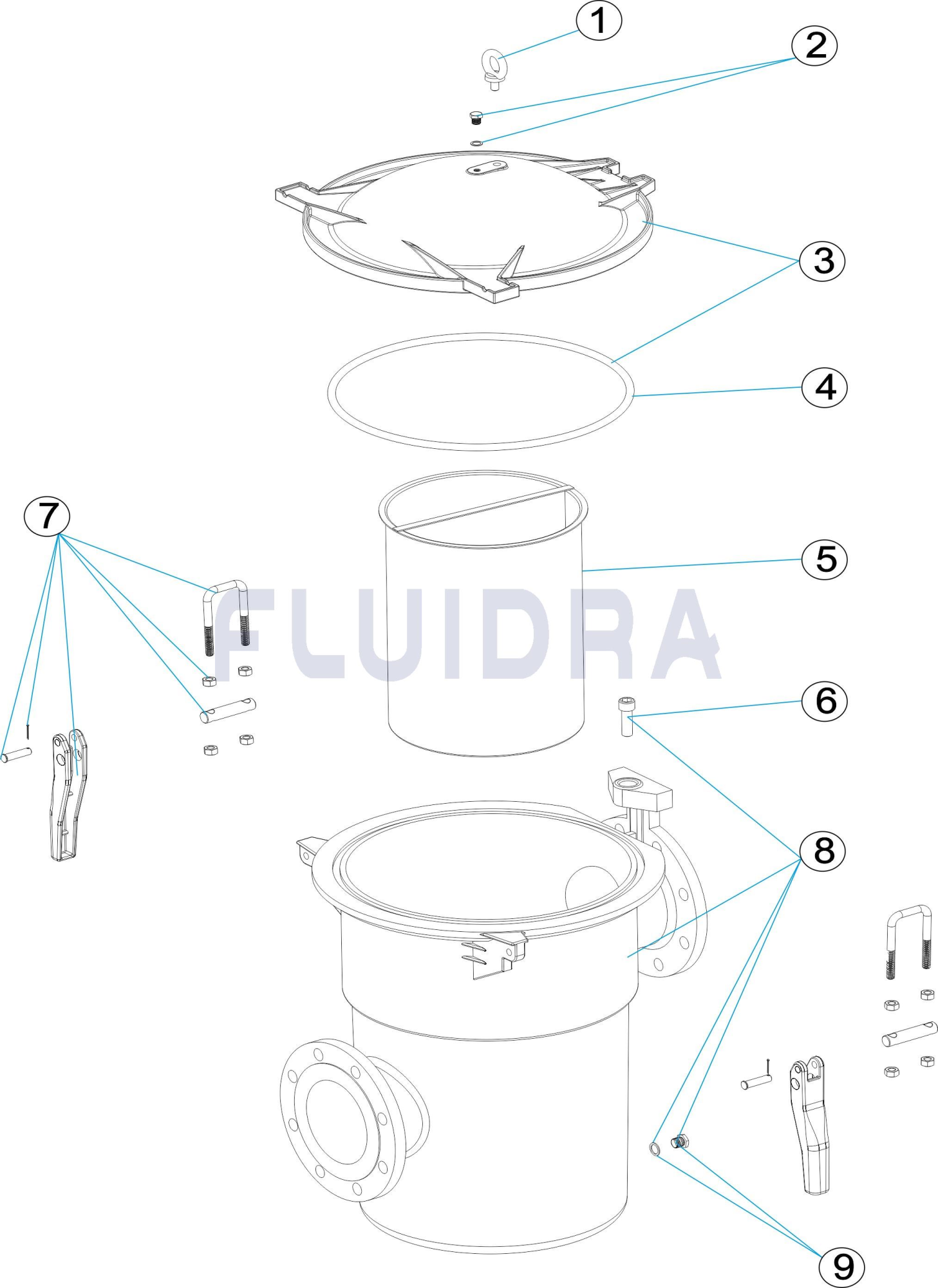 1
2
3
4
7
5
FLUIDRA
6
8
9