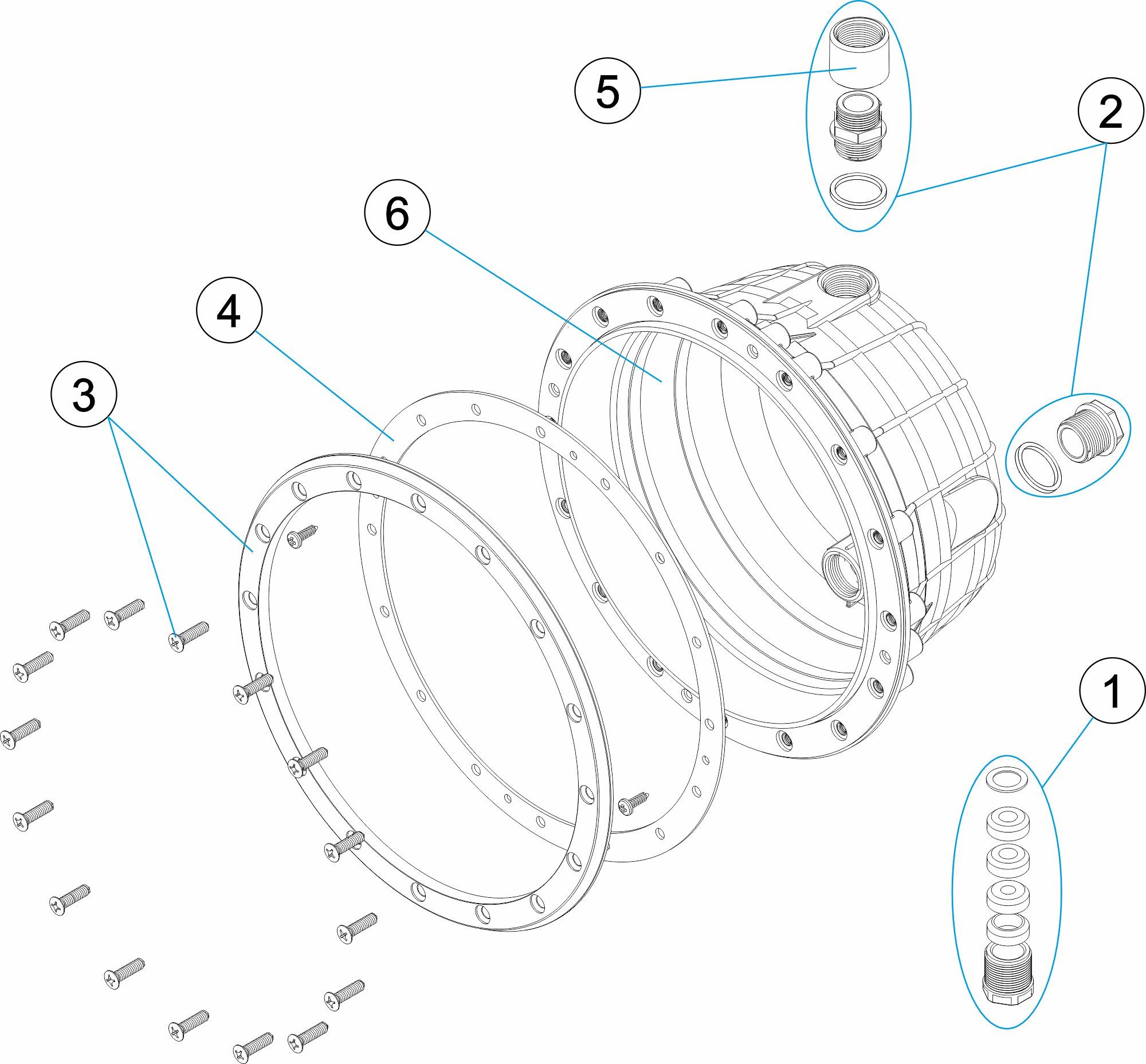 5
2
6
4
3
1