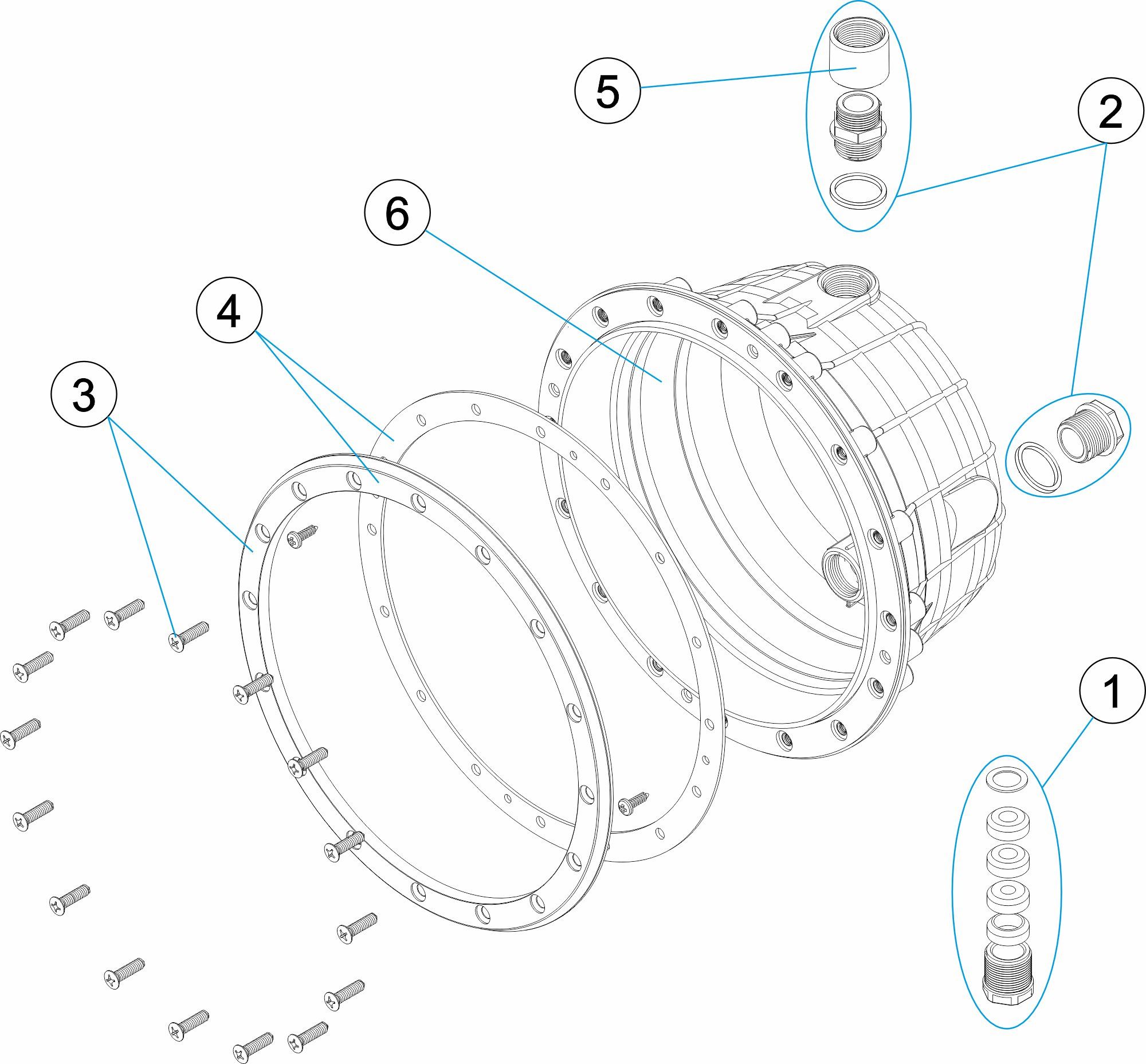 5
2
6
4
3
1