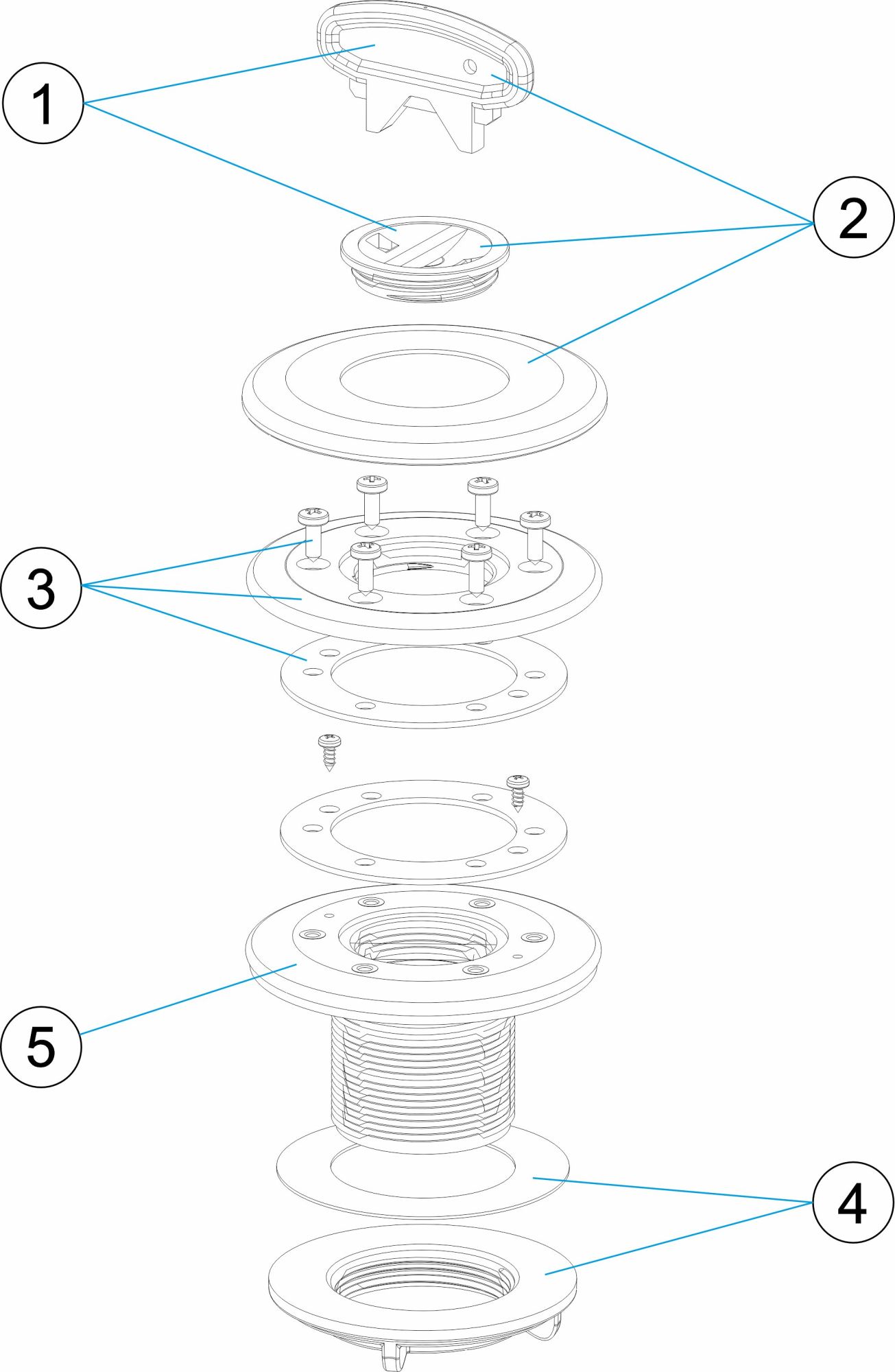 1
2
3
5
4