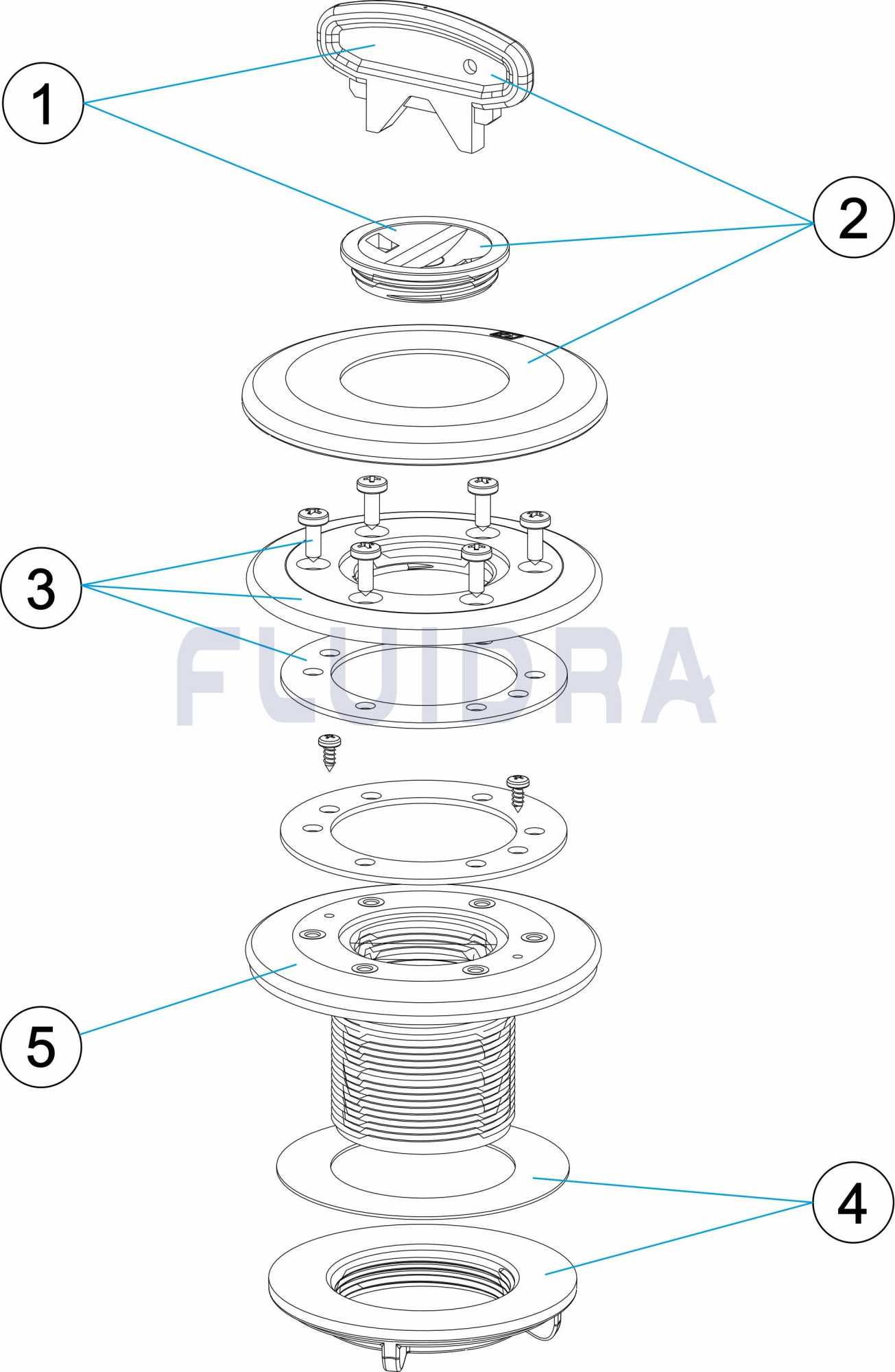 1
2
3
FLUIDRA
5
4