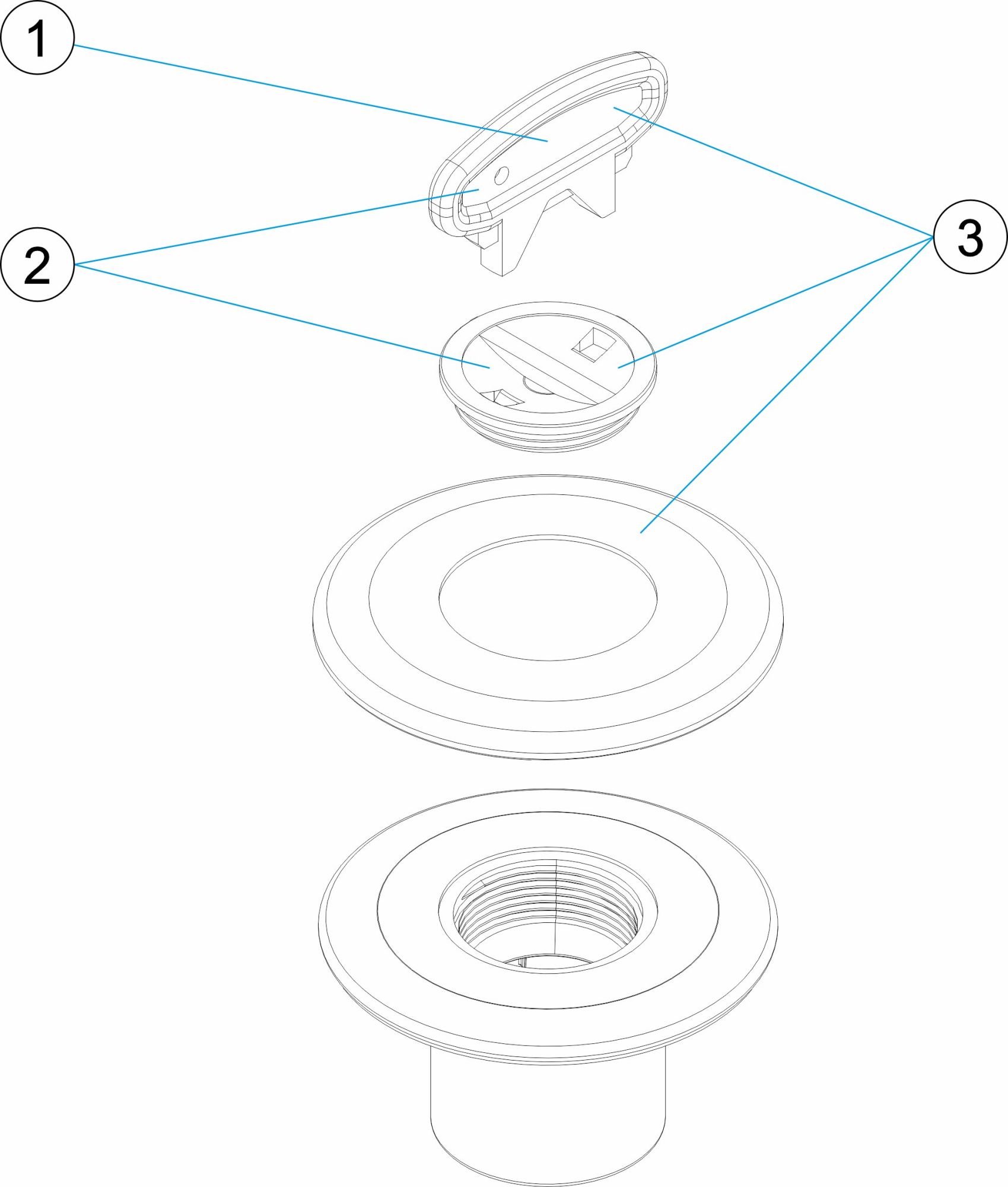 1
2
3