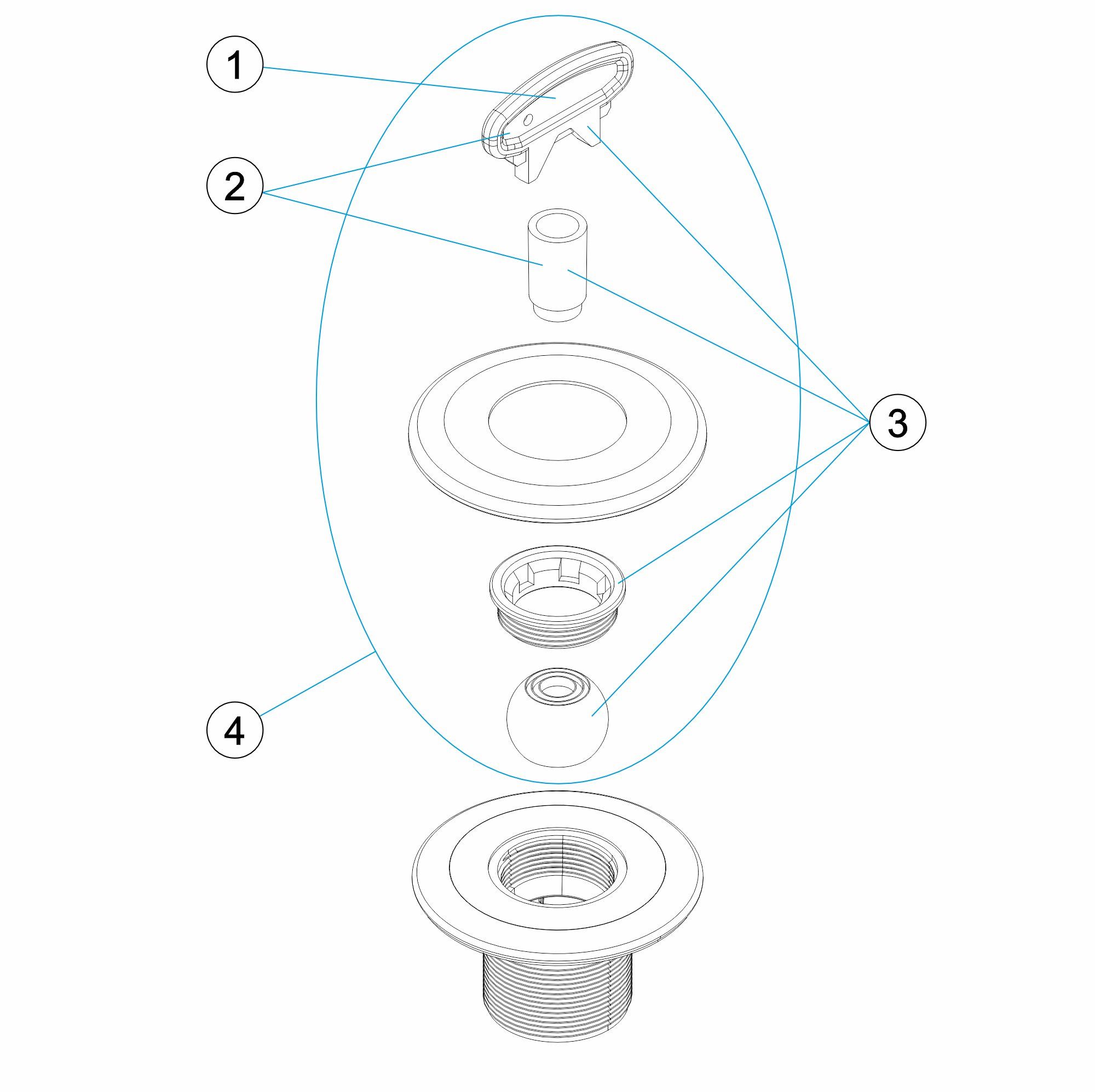 1
2
3
4