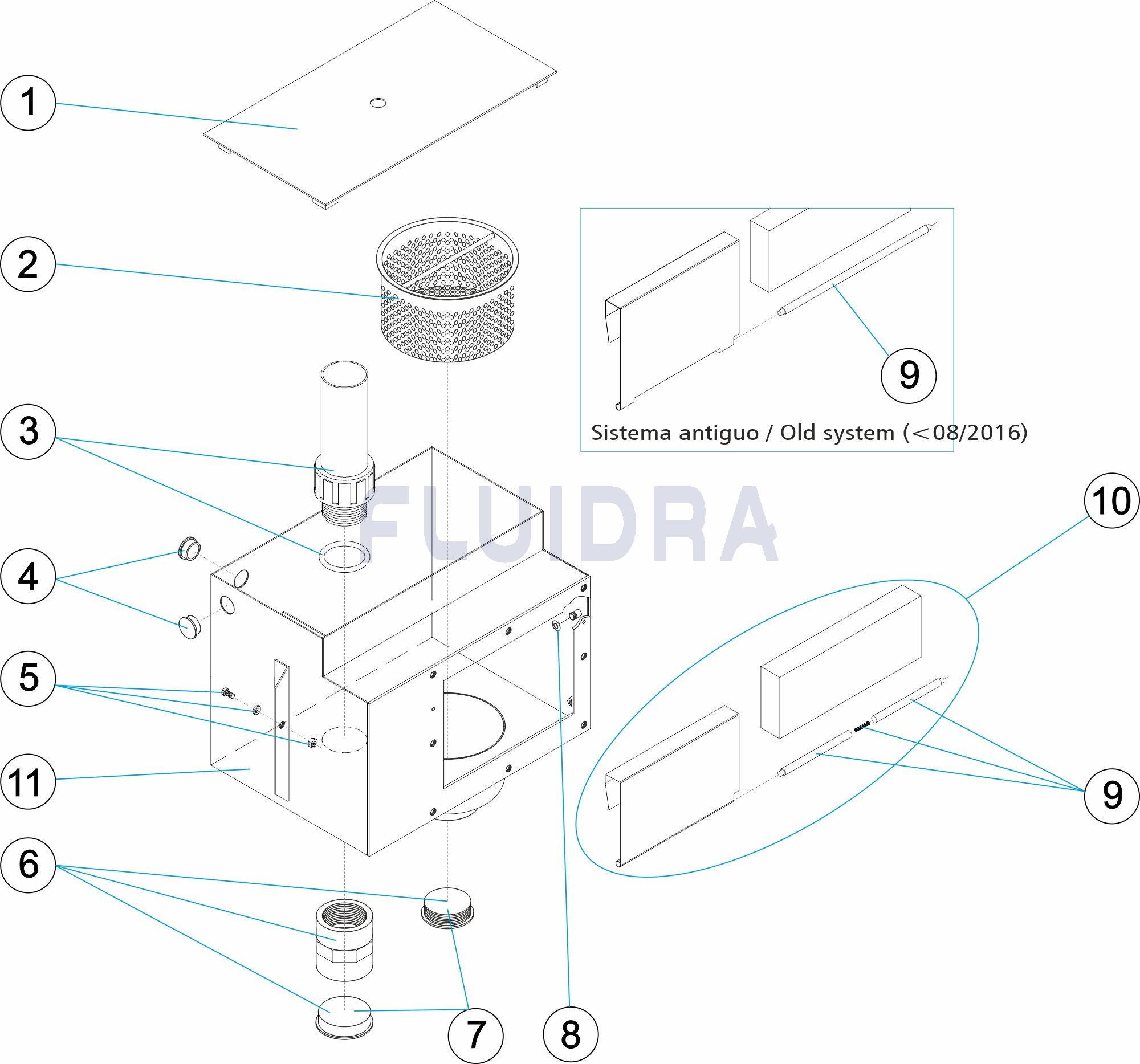 1

2

9

Sistema antiguo / Old system (<08/2016)

3

FLUIDRA

10

4

5

11

9

6

7

8